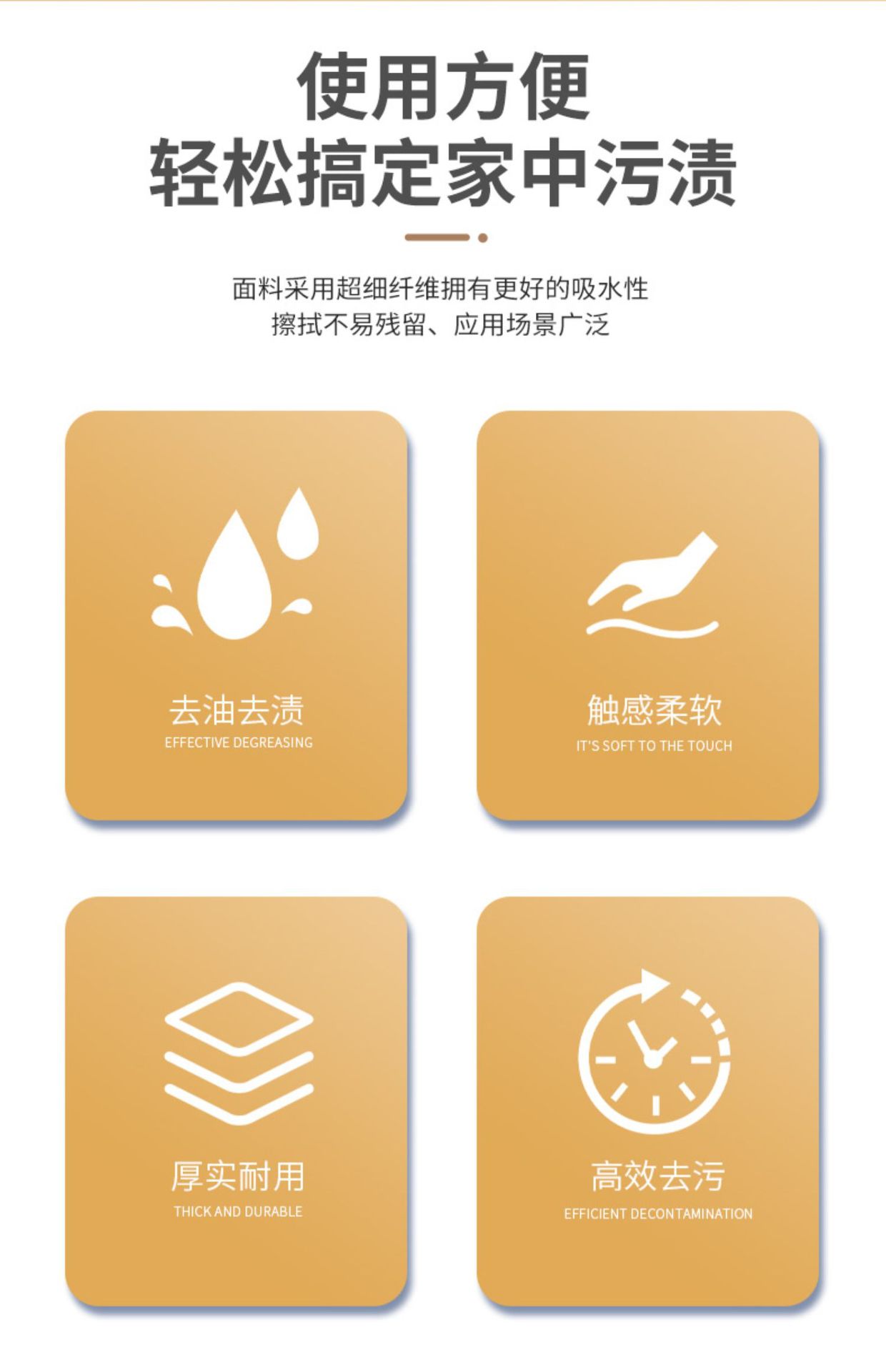 使用方便
轻松搞定家中污渍

面料采用超细纤维拥有更好的吸水性
擦拭不易残留、应用场景广泛

去油去渍
EFFECTIVE DEGREASING

触感柔软
IT'S SOFT TO THE TOUCH

厚实耐用
THICK AND DURABLE

高效去污
EFFICIENT DECONTAMINATION