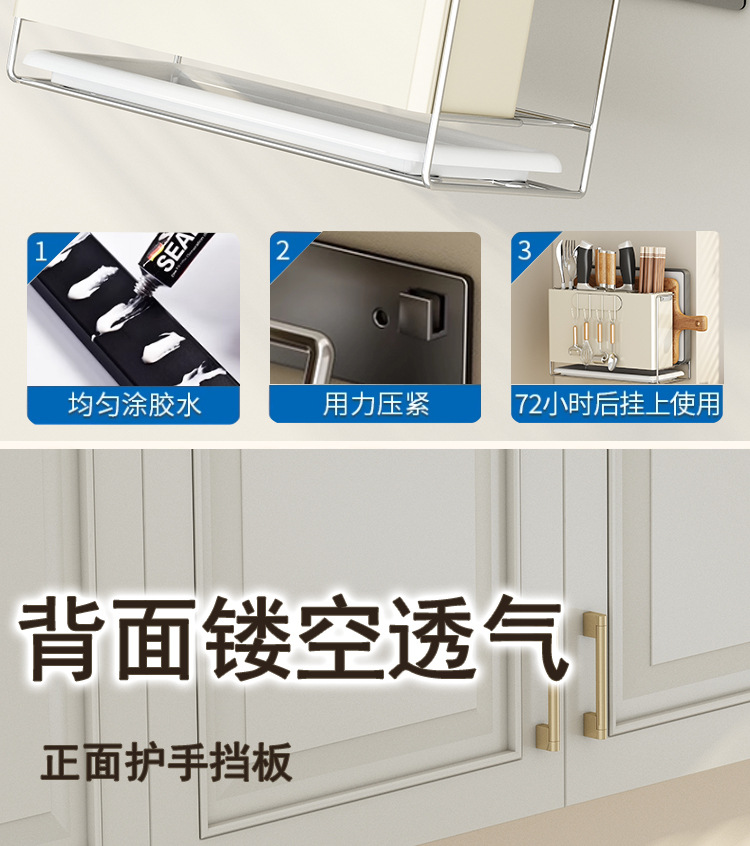 1
SEA
均匀涂胶水

2
用力压紧

3
72小时后挂上使用

背面镂空透气

正面护手挡板