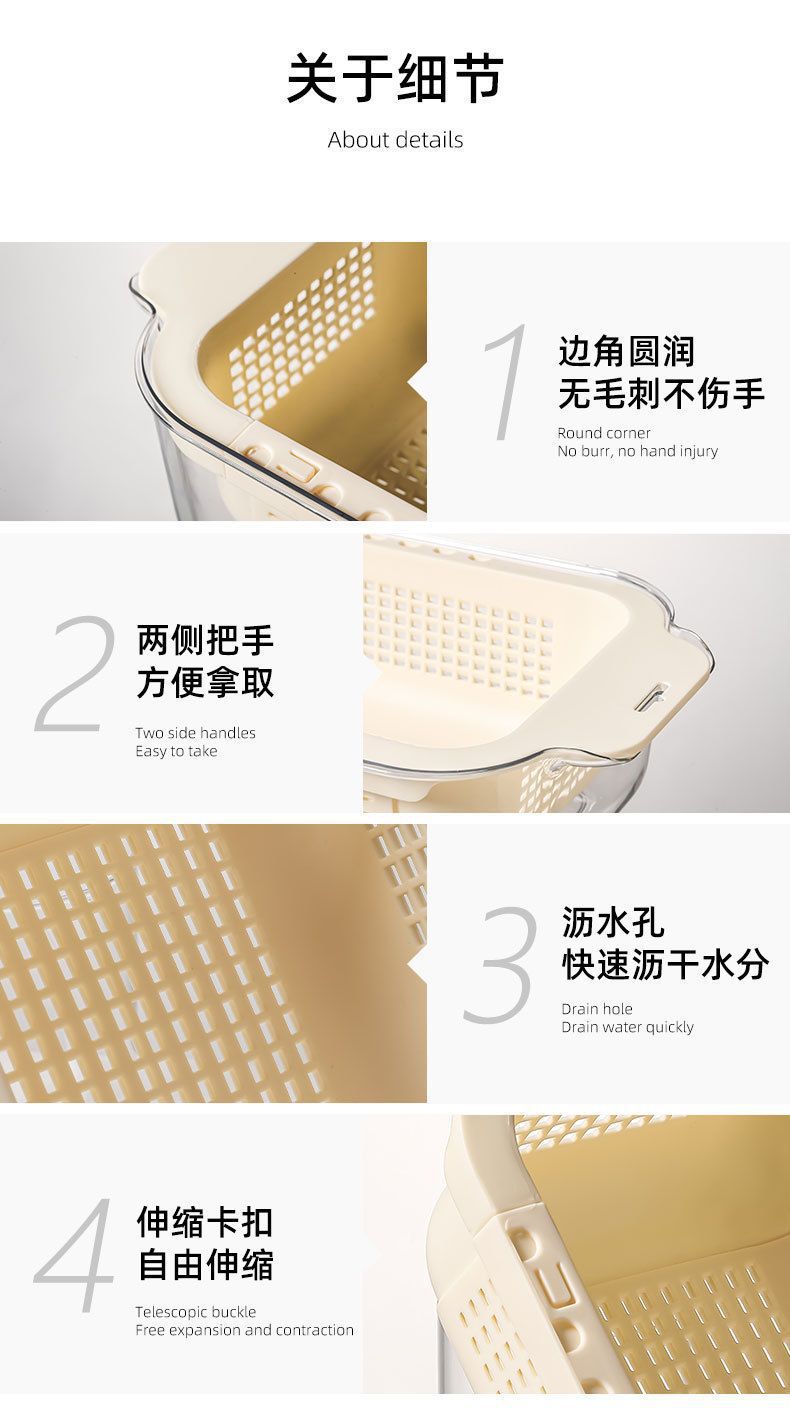 关于细节

About details

1

边角圆润
无毛刺不伤手

Round corner
No burr, no hand injury

2

两侧把手
方便拿取

Two side handles
Easy to take

3

沥水孔
快速沥干水分

Drain hole
Drain water quickly

4

伸缩卡扣
自由伸缩

Telescopic buckle
Free expansion and contraction