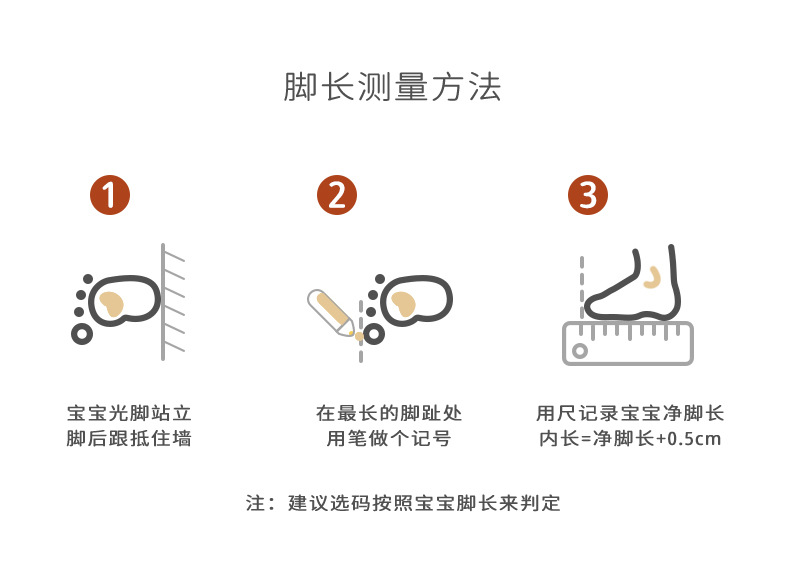 脚长测量方法

1

宝宝光脚站立
脚后跟抵住墙

2

在最长的脚趾处
用笔做个记号

3

用尺记录宝宝净脚长
内长=净脚长+0.5cm

注：建议选码按照宝宝脚长来判定