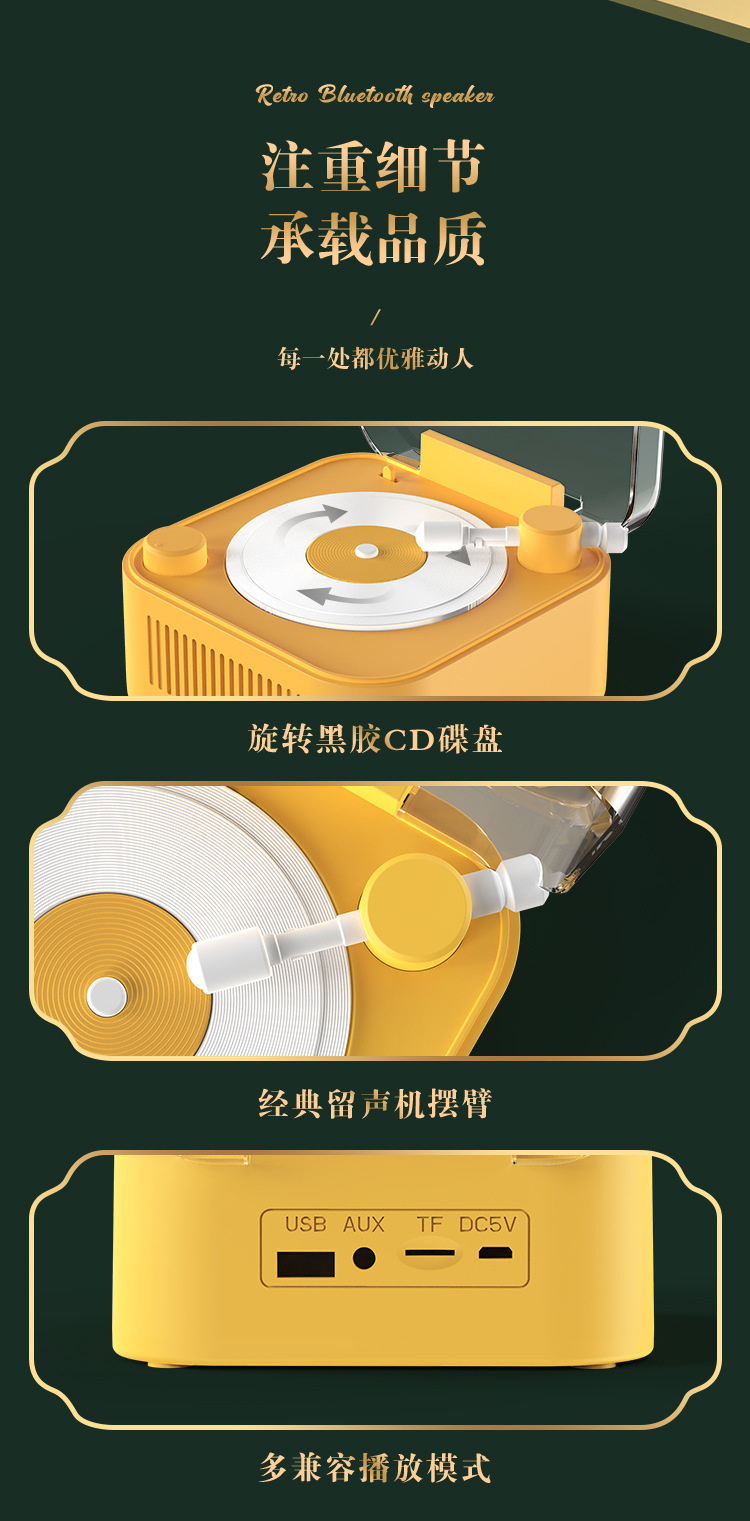 Retro Bluetooth speaker

注重细节
承载品质

/

每一处都优雅动人

旋转黑胶CD碟盘

经典留声机摆臂

USB AUX TF DC5V

多兼容播放模式