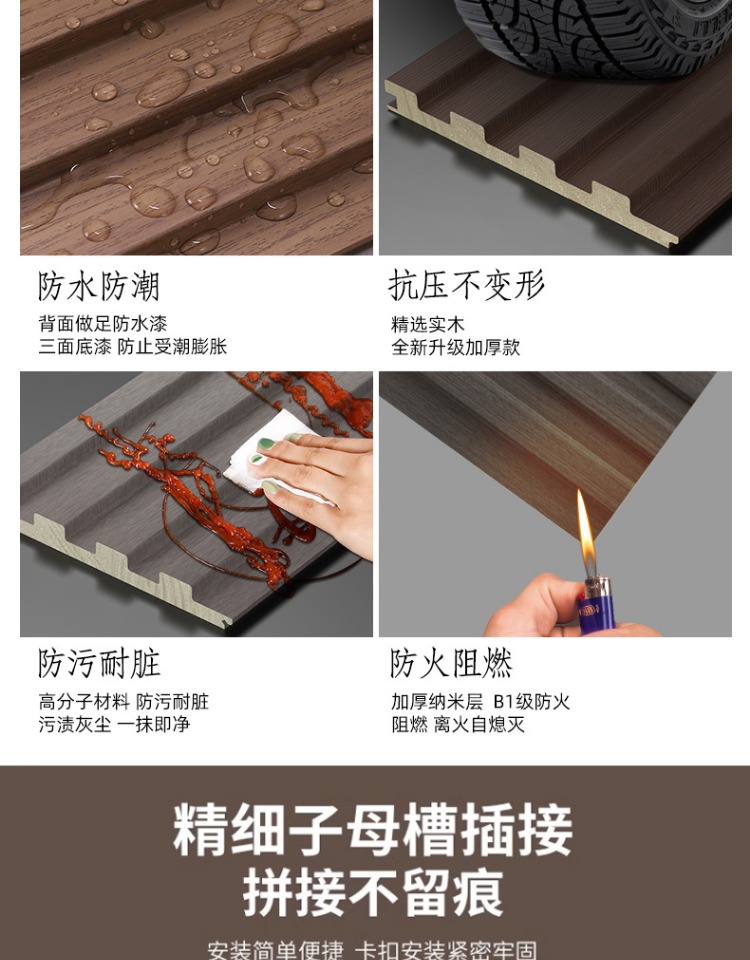 防水防潮
背面做足防水漆
三面底漆 防止受潮膨胀

抗压不变形
精选实木
全新升级加厚款

防污耐脏
高分子材料 防污耐脏
污渍灰尘 一抹即净

防火阻燃
加厚纳米层 B1级防火
阻燃 离火自熄灭

精细子母槽插接
拼接不留痕

安装简单便捷 卡扣安装紧密牢固