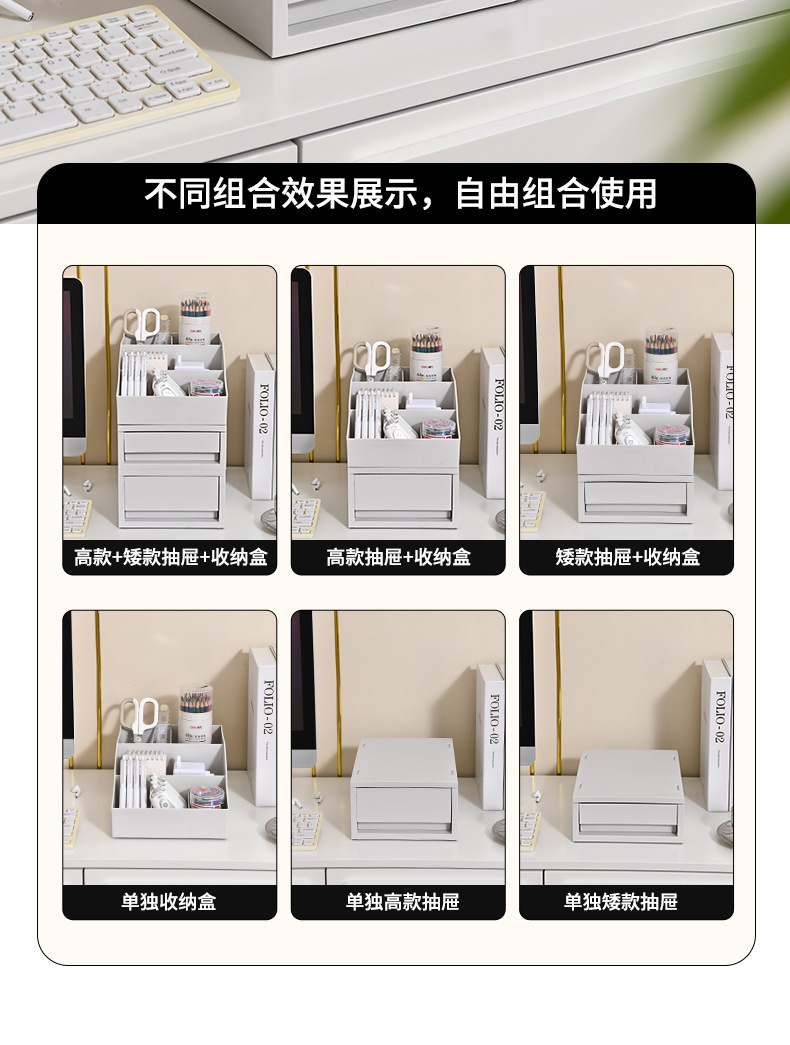 不同组合效果展示，自由组合使用

FOLIO-02

高款+矮款抽屉+收纳盒

FOLIO-02

高款抽屉+收纳盒

FOLIO-02

矮款抽屉+收纳盒

FOLIO-02

单独收纳盒

FOLIO-02

单独高款抽屉

FOLIO-02

单独矮款抽屉