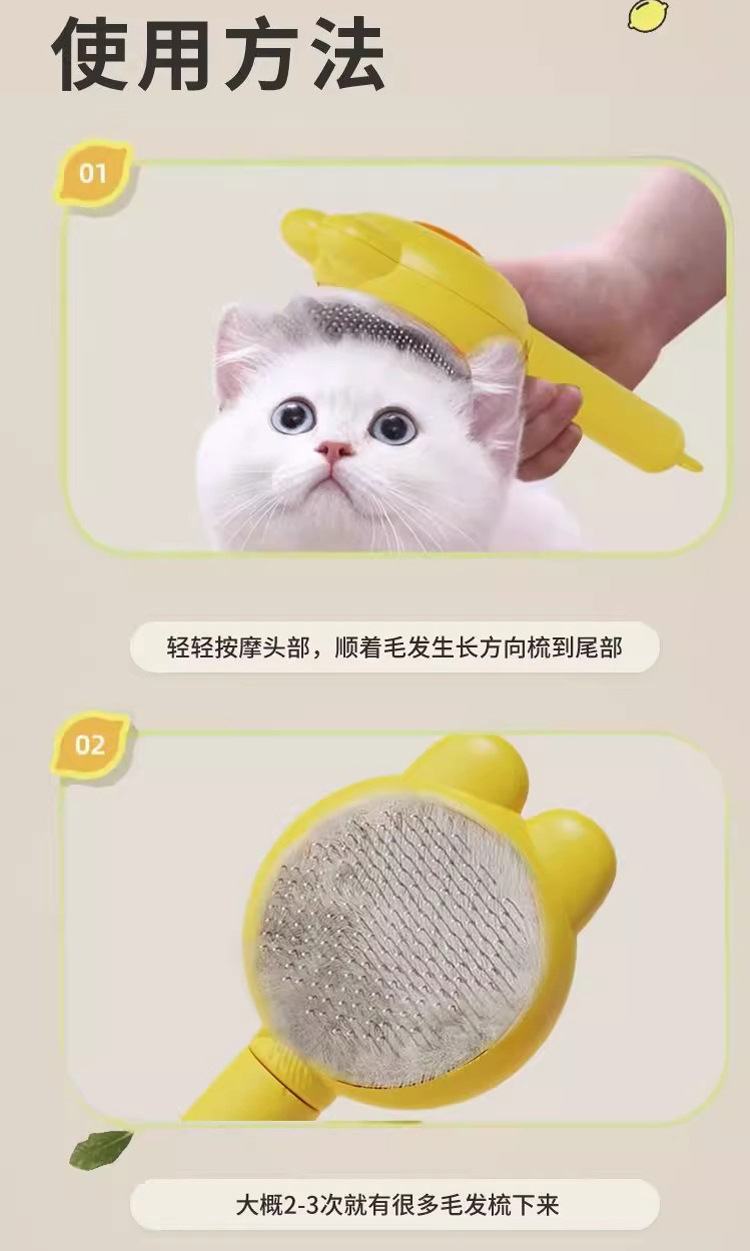 使用方法

01

轻轻按摩头部，顺着毛发生长方向梳到尾部

02

大概2-3次就有很多毛发梳下来