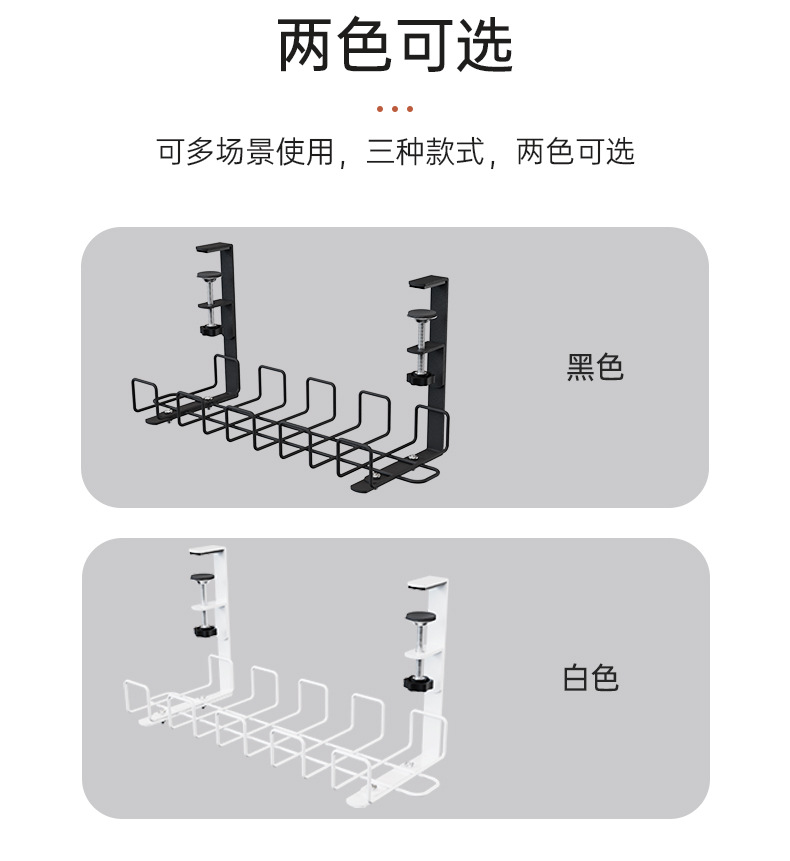 两色可选

可多场景使用，三种款式，两色可选

黑色

白色