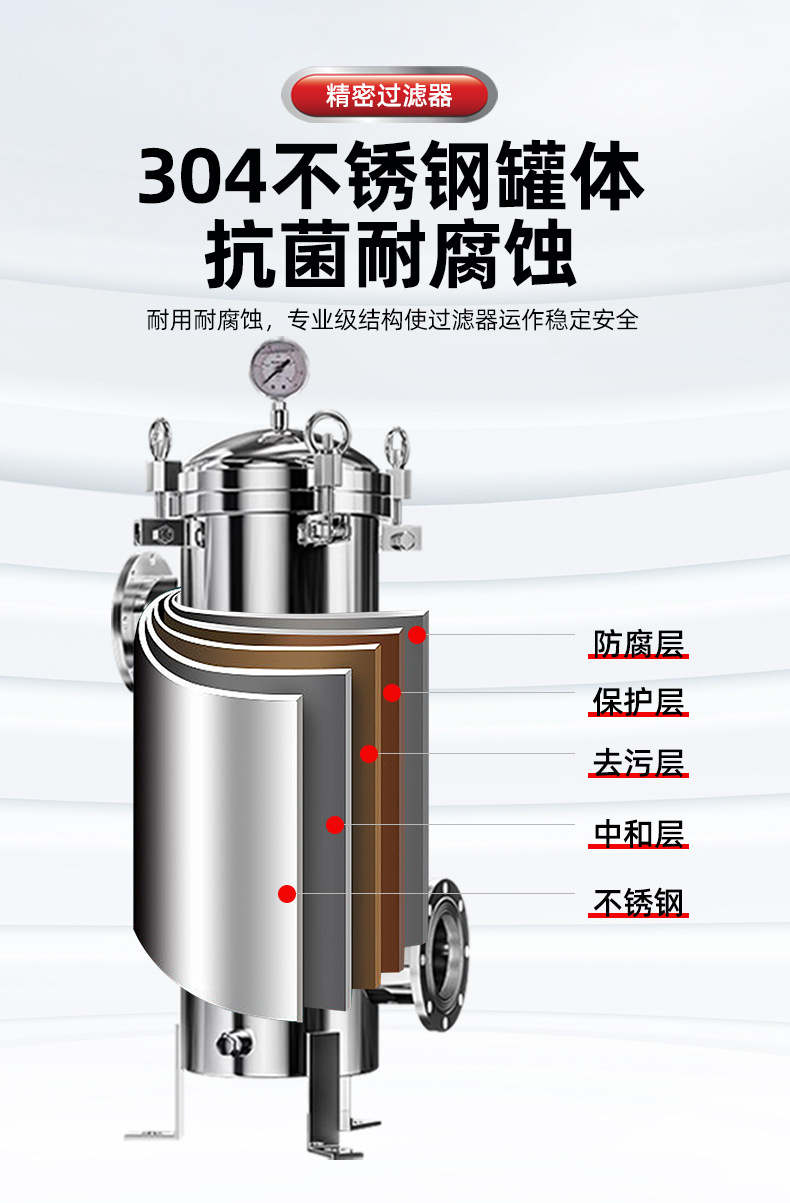 精密过滤器

304不锈钢罐体
抗菌耐腐蚀

耐用耐腐蚀，专业级结构使过滤器运作稳定安全

防腐层
保护层
去污层
中和层
不锈钢