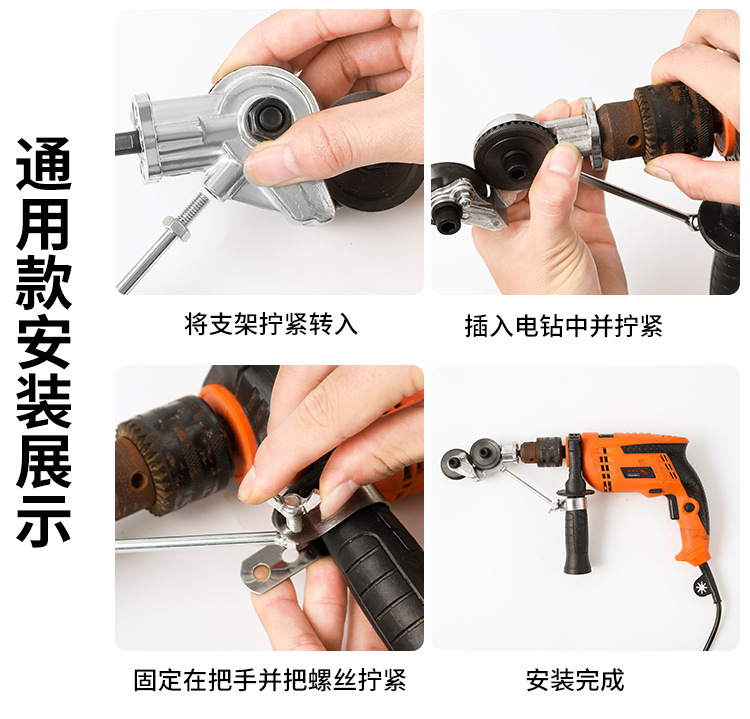 通用款安装展示

将支架拧紧转入

插入电钻中并拧紧

固定在把手并把螺丝拧紧

安装完成