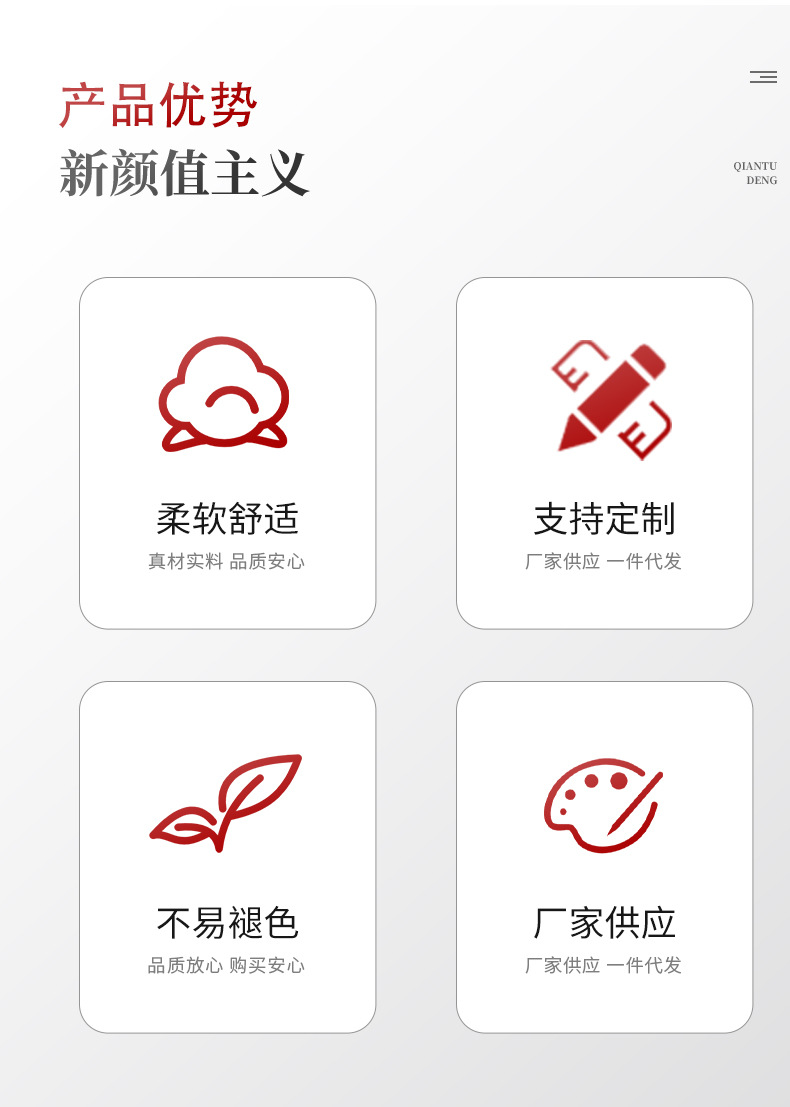 产品优势
新颜值主义

QIANTU
DENG

柔软舒适
真材实料 品质安心

支持定制
厂家供应 一件代发

不易褪色
品质放心 购买安心

厂家供应
厂家供应 一件代发