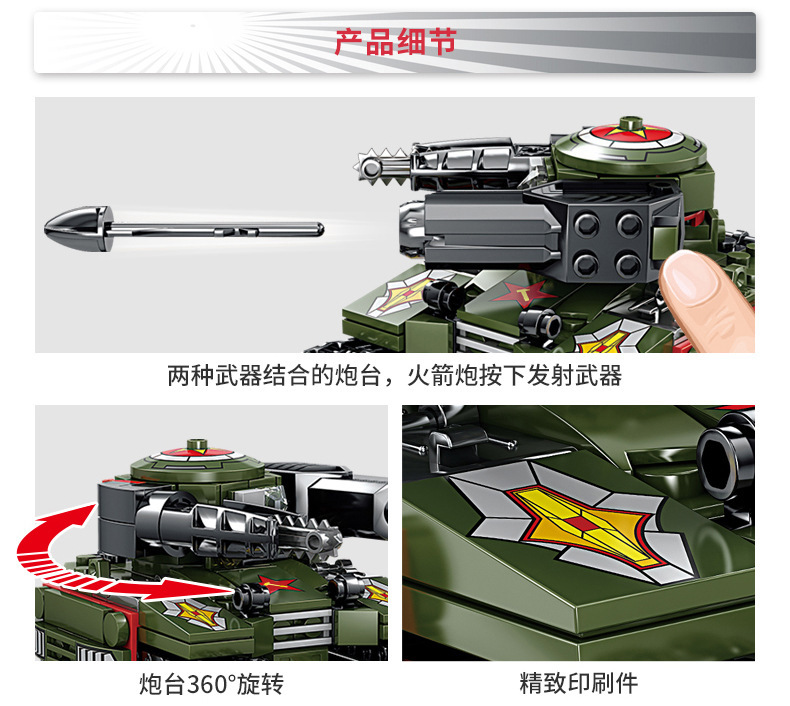 产品细节

两种武器结合的炮台，火箭炮按下发射武器

炮台360°旋转

精致印刷件