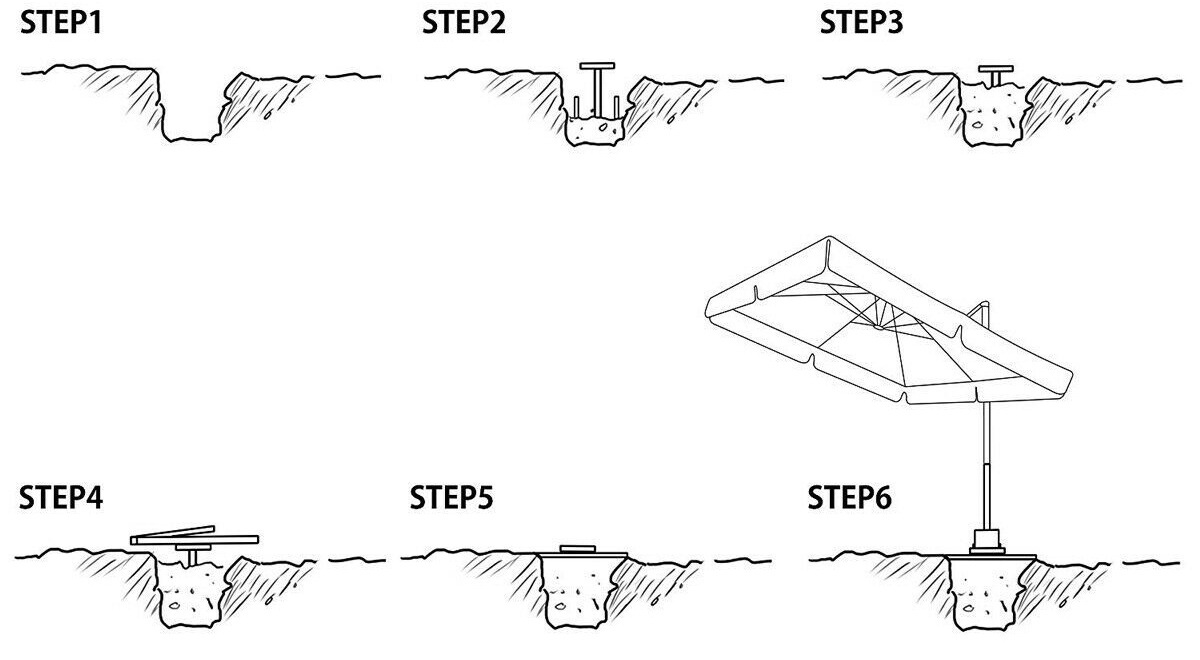 STEP1

STEP2

STEP3

STEP4

STEP5

STEP6