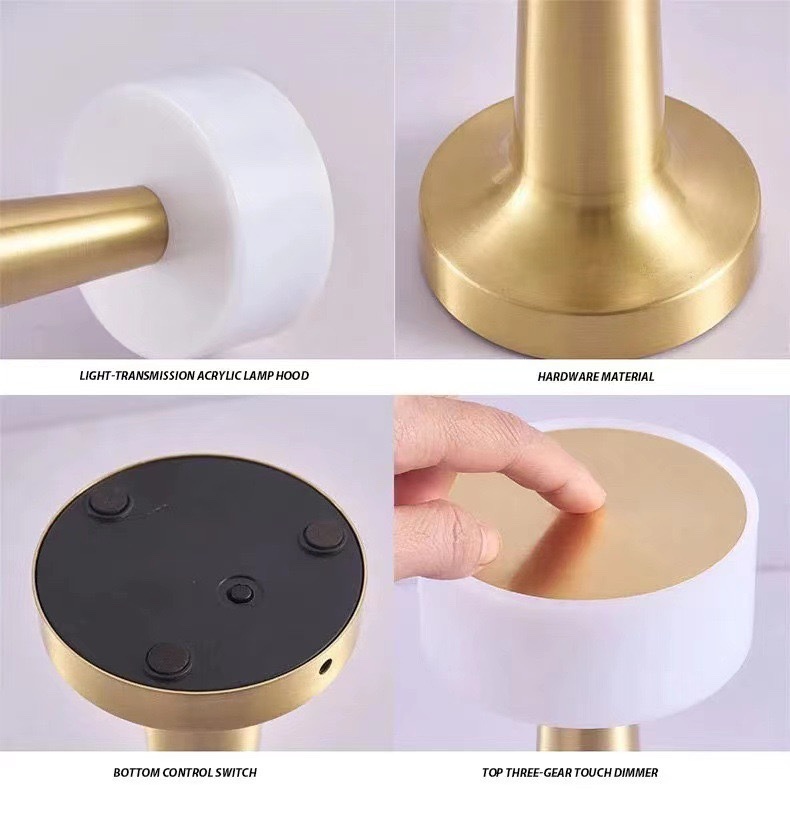 LIGHT-TRANSMISSION ACRYLIC LAMP HOOD

HARDWARE MATERIAL

BOTTOM CONTROL SWITCH

TOP THREE-GEAR TOUCH DIMMER