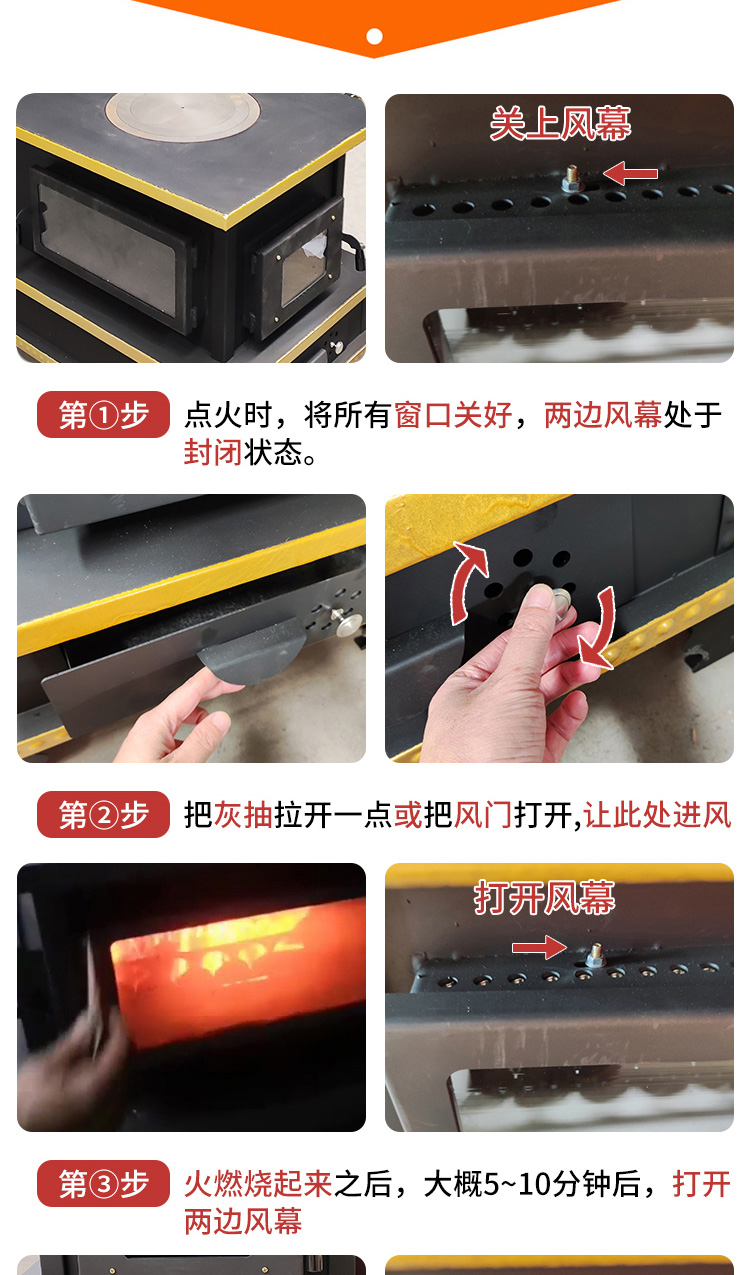 关上风幕

第①步 点火时，将所有窗口关好，两边风幕处于封闭状态。

第②步 把灰抽拉开一点或把风门打开,让此处进风

打开风幕

第③步 火燃烧起来之后，大概5~10分钟后，打开两边风幕