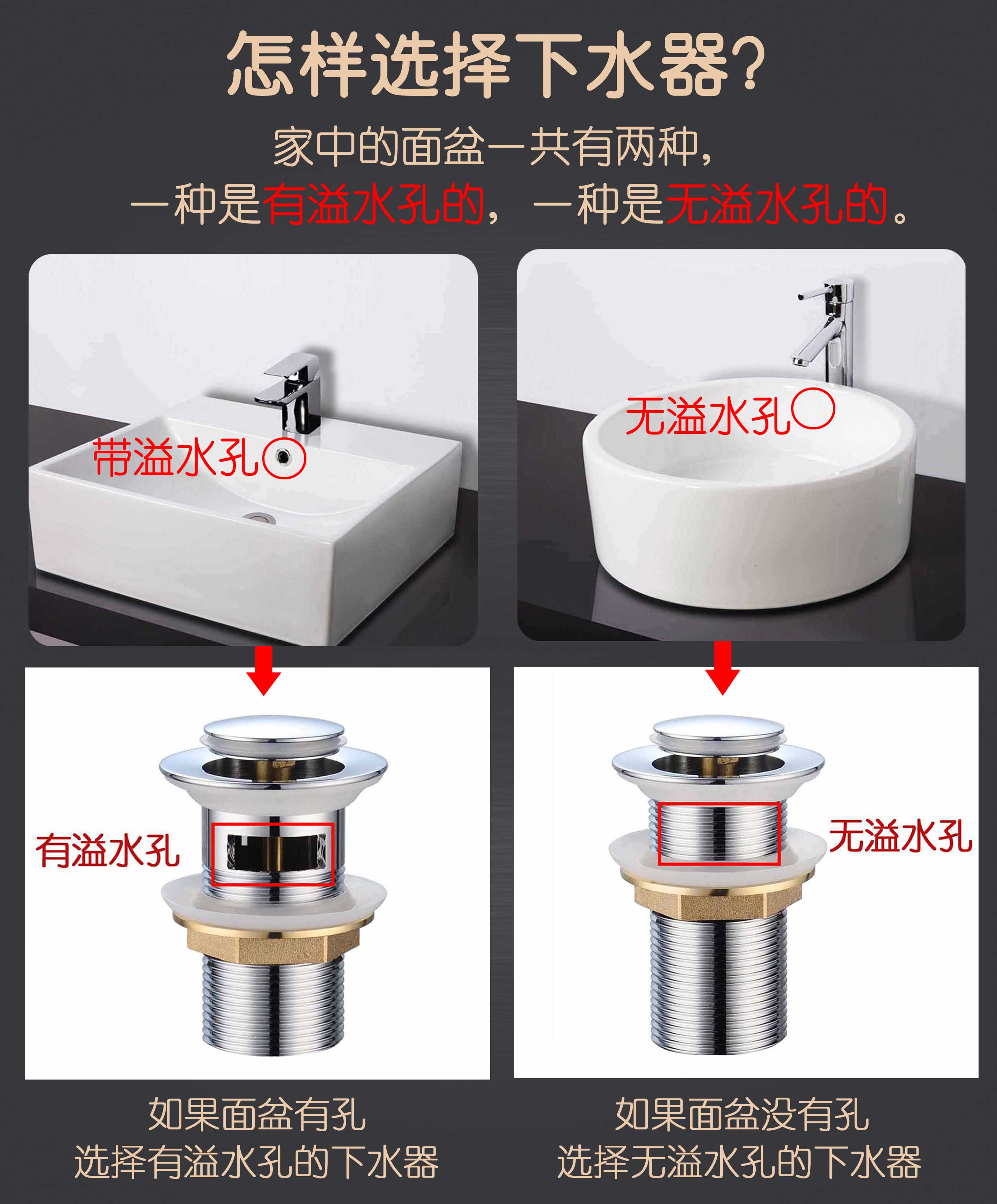 怎样选择下水器?

家中的面盆一共有两种,
一种是有溢水孔的, 一种是无溢水孔的。

带溢水孔

无溢水孔

有溢水孔

无溢水孔

如果面盆有孔
选择有溢水孔的下水器

如果面盆没有孔
选择无溢水孔的下水器