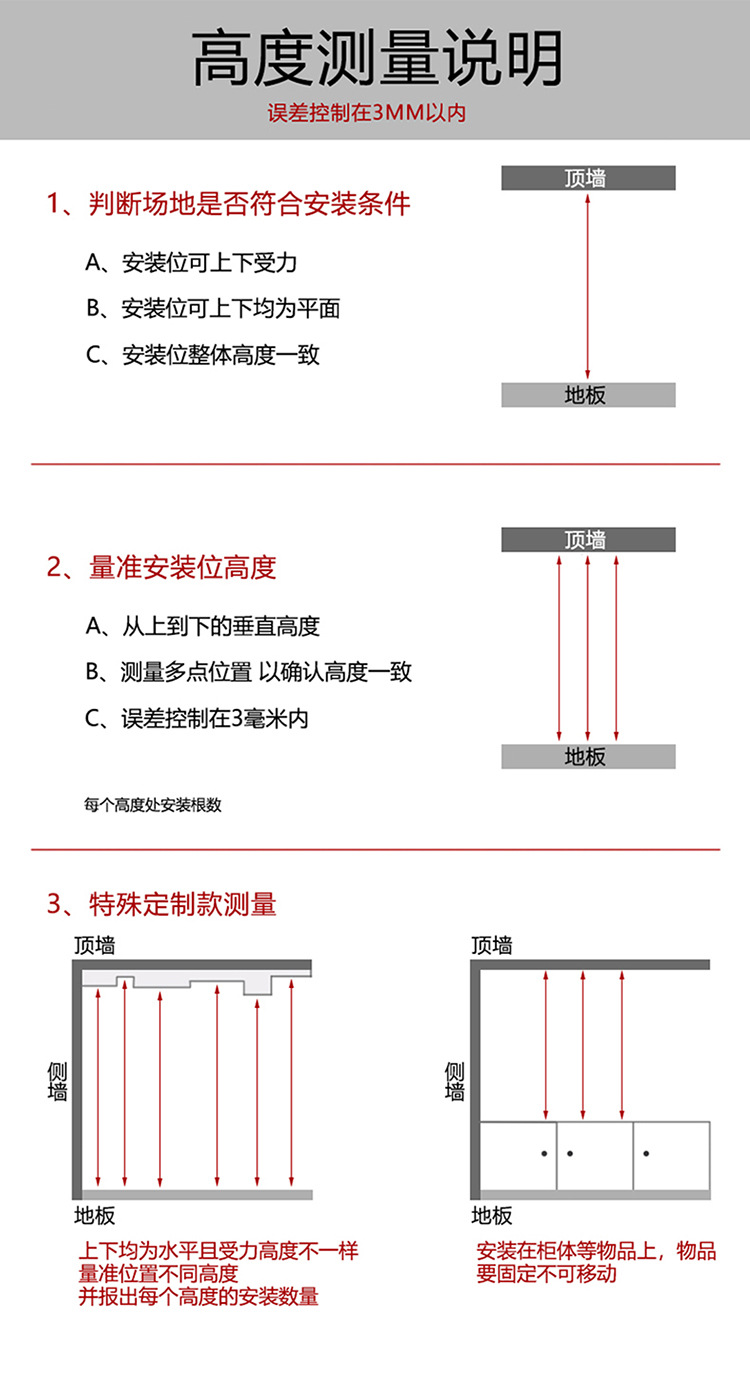 高度测量说明

误差控制在3MM以内

1、判断场地是否符合安装条件

A、安装位可上下受力

B、安装位可上下均为平面

C、安装位整体高度一致

顶墙

地板

2、量准安装位高度

A、从上到下的垂直高度

B、测量多点位置 以确认高度一致

C、误差控制在3毫米内

每个高度处安装根数

顶墙

地板

3、特殊定制款测量

顶墙

侧墙

地板

上下均为水平且受力高度不一样
量准位置不同高度
并报出每个高度的安装数量

顶墙

侧墙

地板

安装在柜体等物品上，物品要固定不可移动