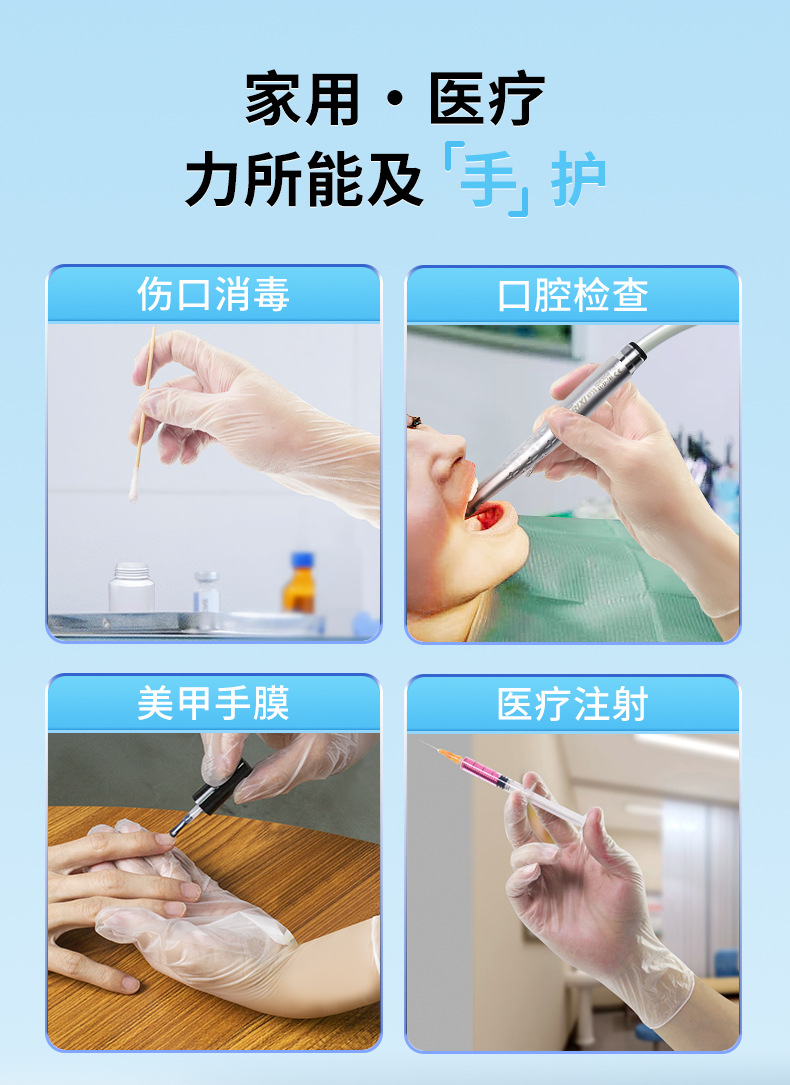 家用 · 医疗
力所能及「手」护

伤口消毒

口腔检查

美甲手膜

医疗注射