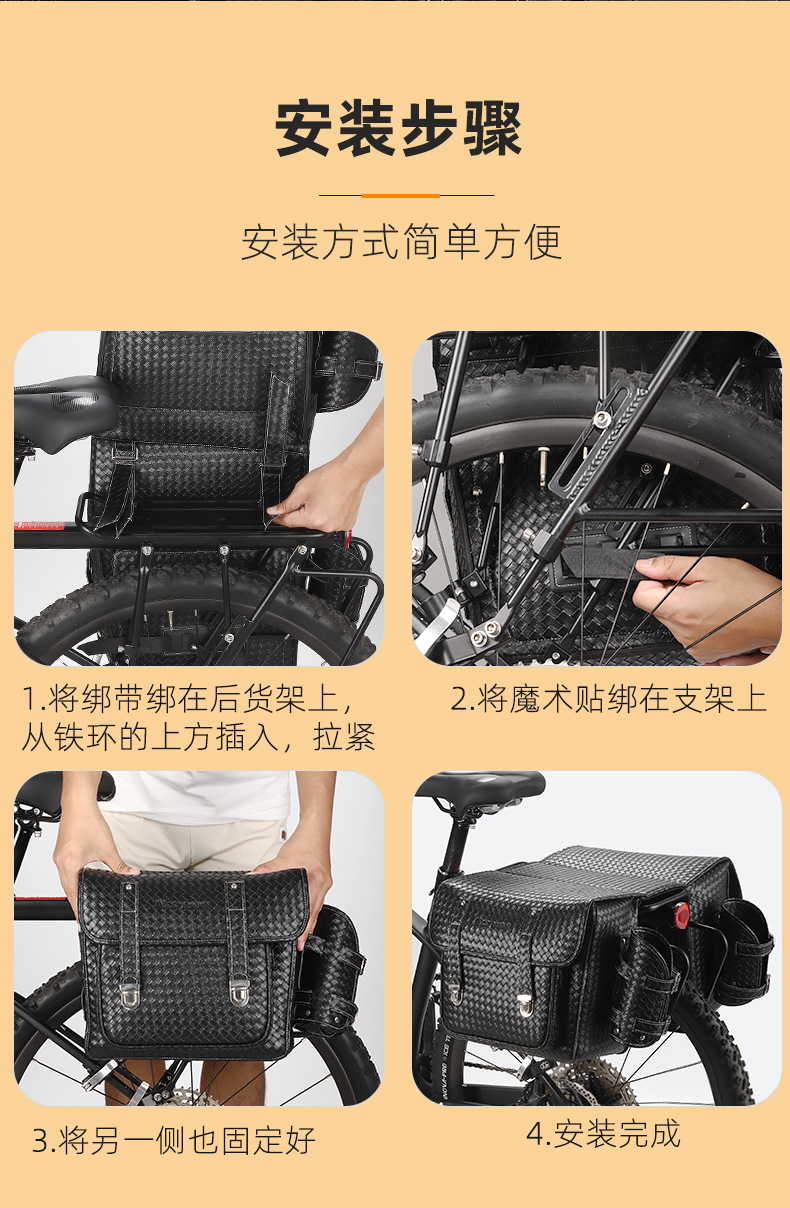 安装步骤

安装方式简单方便

1.将绑带绑在后货架上，从铁环的上方插入，拉紧

2.将魔术贴绑在支架上

3.将另一侧也固定好

4.安装完成