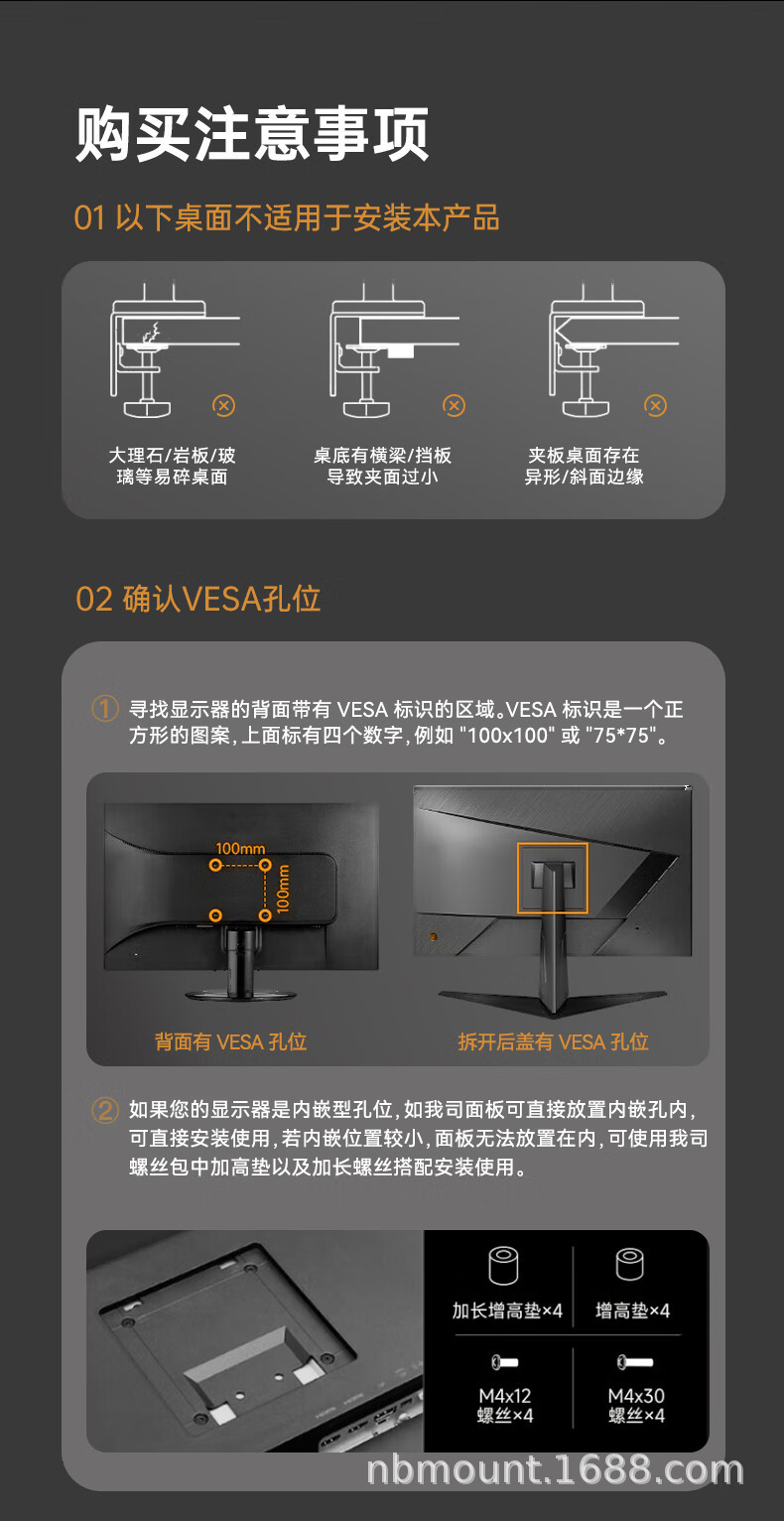 购买注意事项

01 以下桌面不适用于安装本产品

大理石/岩板/玻璃等易碎桌面

桌底有横梁/挡板导致夹面过小

夹板桌面存在异形/斜面边缘

02 确认VESA孔位

① 寻找显示器的背面带有 VESA 标识的区域。VESA 标识是一个正方形的图案，上面标有四个数字，例如 "100x100" 或 "75*75"。

100mm
100mm

背面有 VESA 孔位

拆开后盖有 VESA 孔位

② 如果您的显示器是内嵌型孔位，如我司面板可直接放置内嵌孔内，可直接安装使用，若内嵌位置较小，面板无法放置在内，可使用我司螺丝包中加高垫以及加长螺丝搭配安装使用。

加长增高垫×4

增高垫×4

M4x12
螺丝×4

M4x30
螺丝×4

nbmount.1688.com