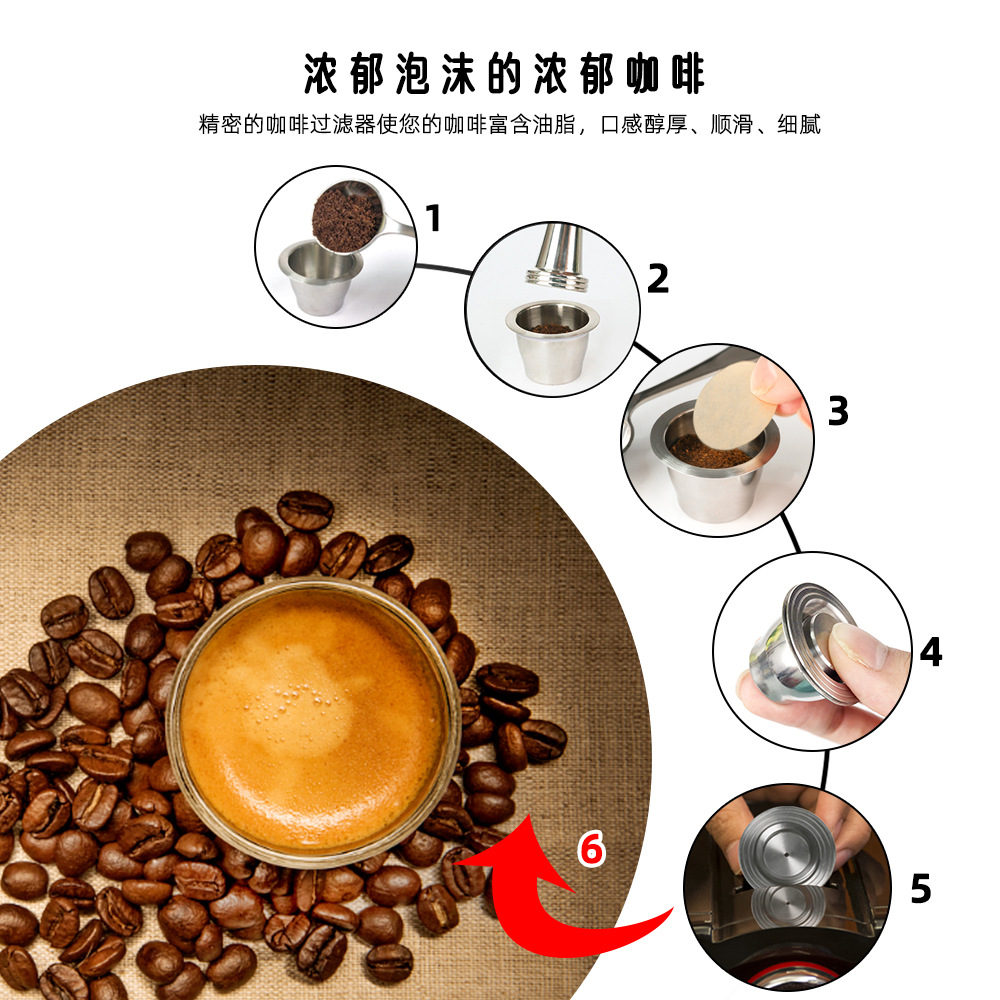 浓郁泡沫的浓郁咖啡

精密的咖啡过滤器使您的咖啡富含油脂，口感醇厚、顺滑、细腻

1

2

3

4

5

6