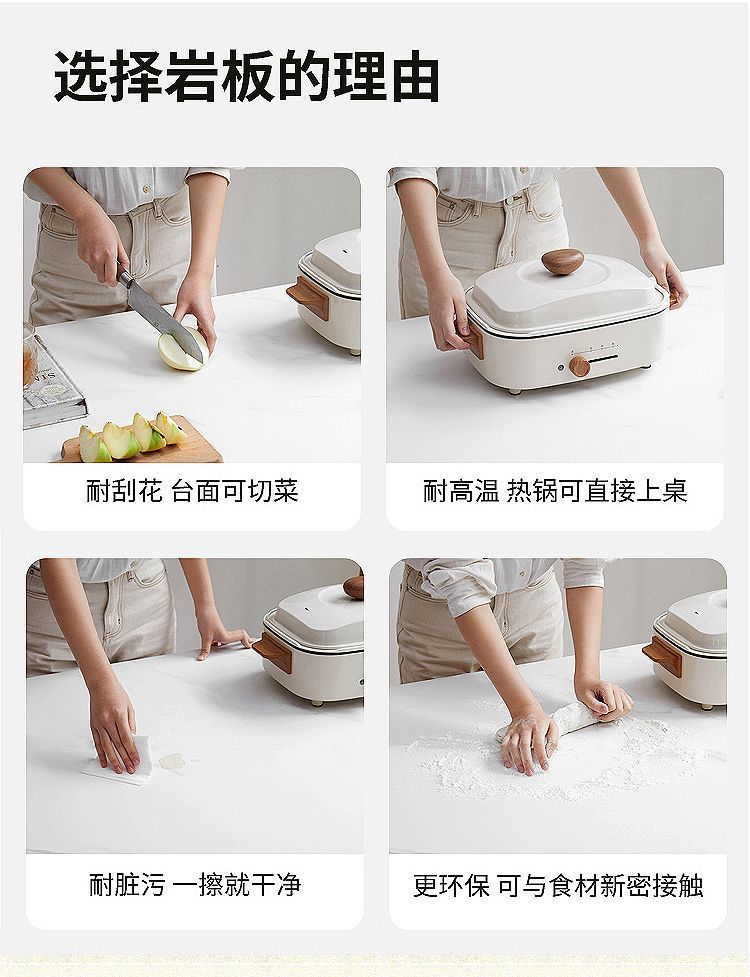 选择岩板的理由

耐刮花 台面可切菜

耐高温 热锅可直接上桌

耐脏污 一擦就干净

更环保 可与食材新密接触