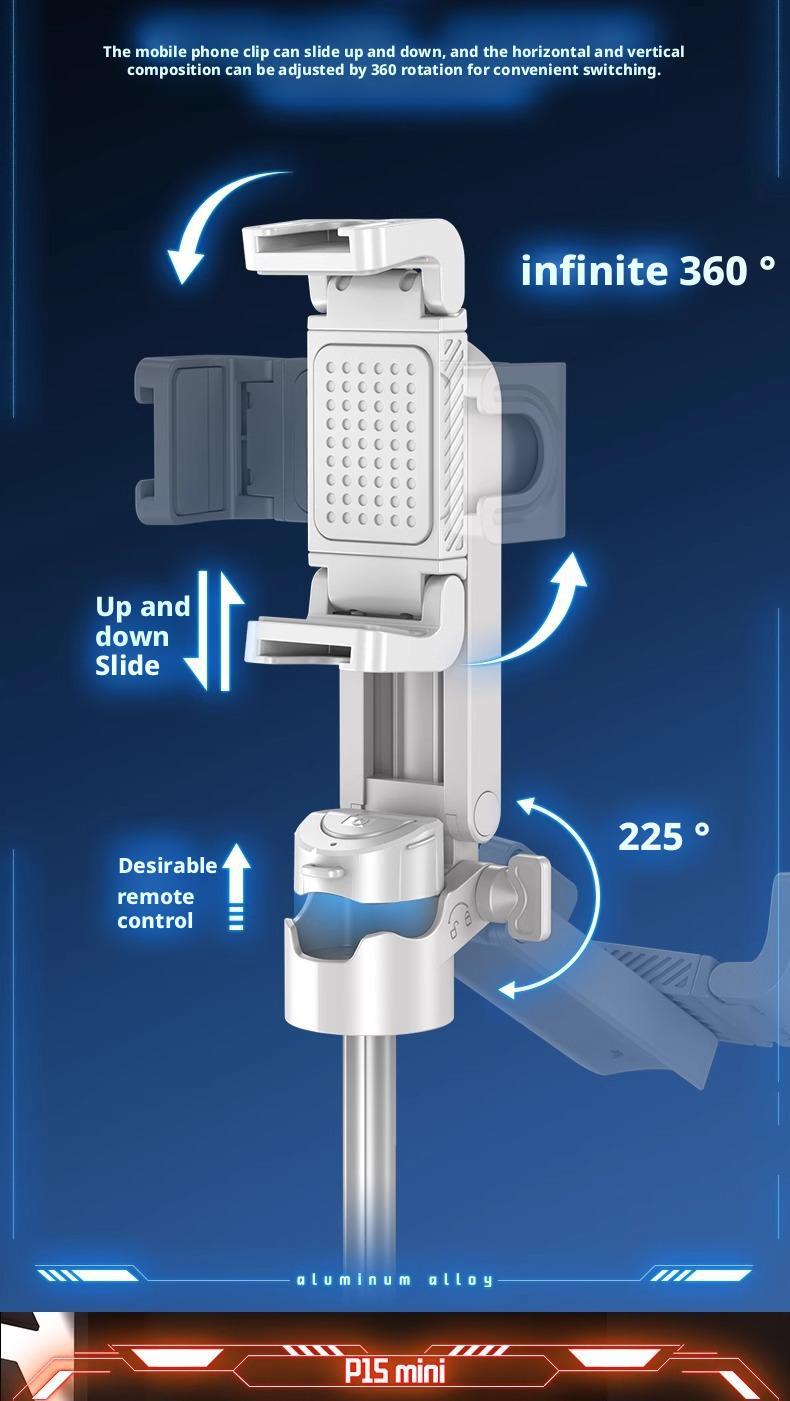 The mobile phone clip can slide up and down, and the horizontal and vertical composition can be adjusted by 360 rotation for convenient switching.

infinite 360 °

Up and down Slide

225 °

Desirable remote control

aluminum alloy

P15 mini