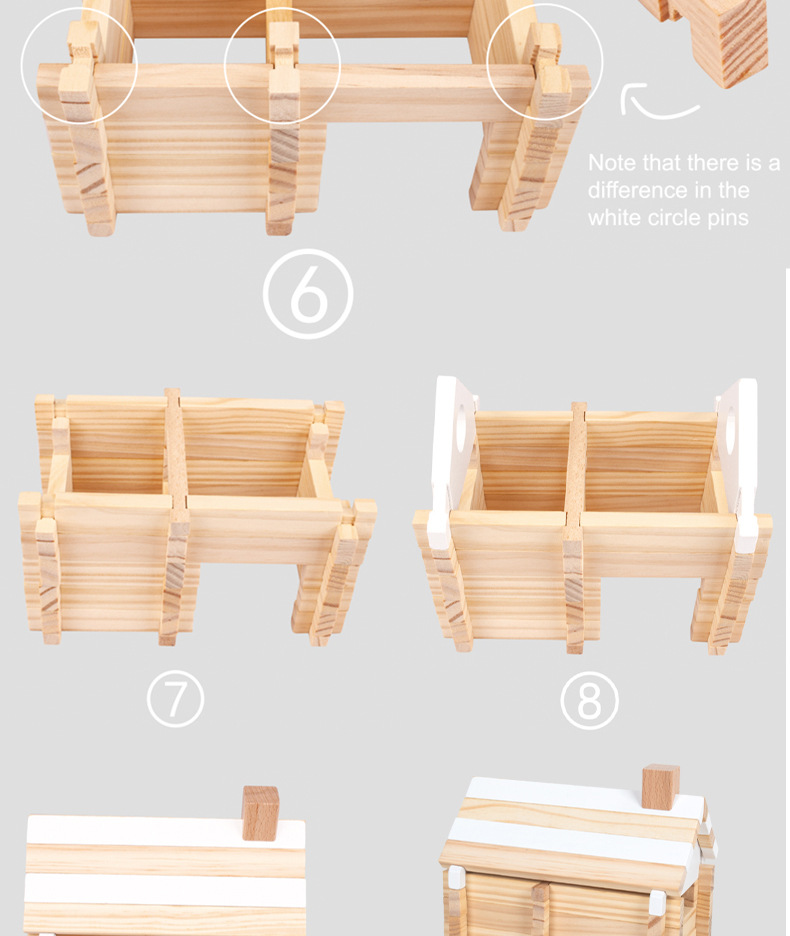 Note that there is a difference in the white circle pins

⑥

⑦

⑧