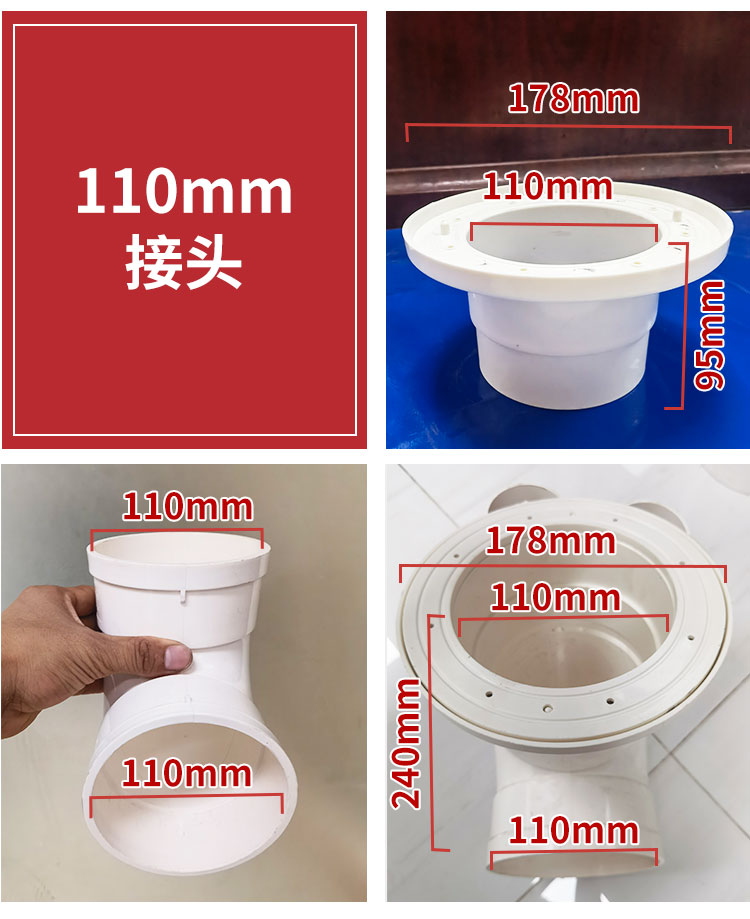 110mm
接头

178mm
110mm
95mm

110mm
110mm

178mm
110mm
240mm
110mm