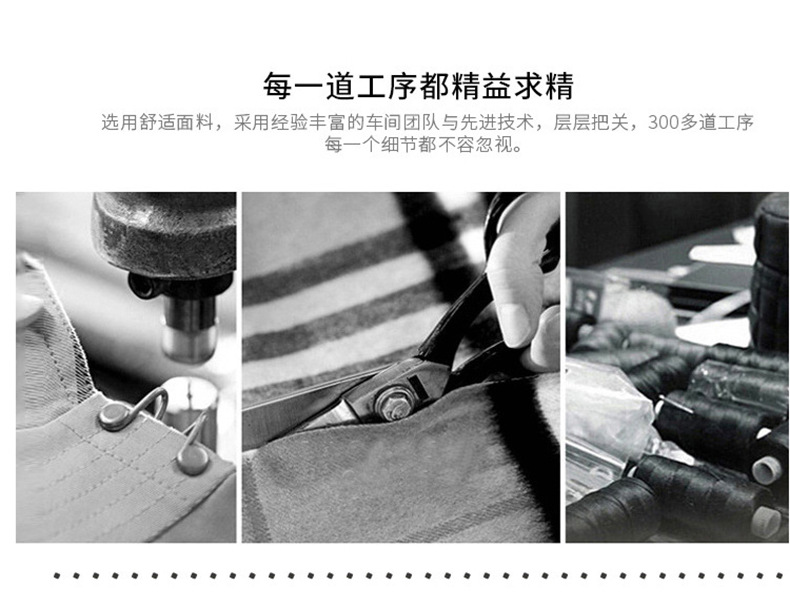 每一道工序都精益求精

选用舒适面料，采用经验丰富的车间团队与先进技术，层层把关，300多道工序每一个细节都不容忽视。