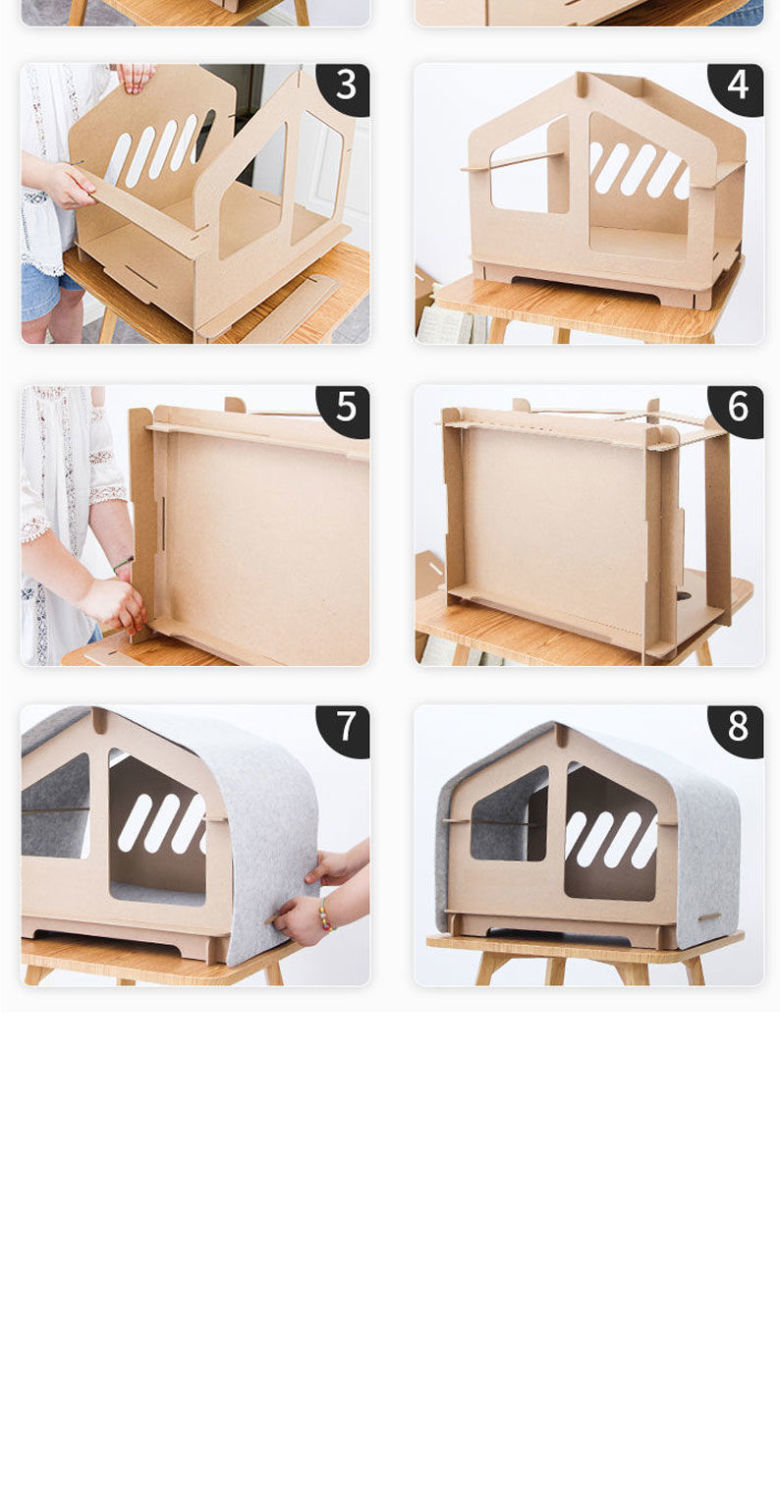 3

4

5

6

7

8