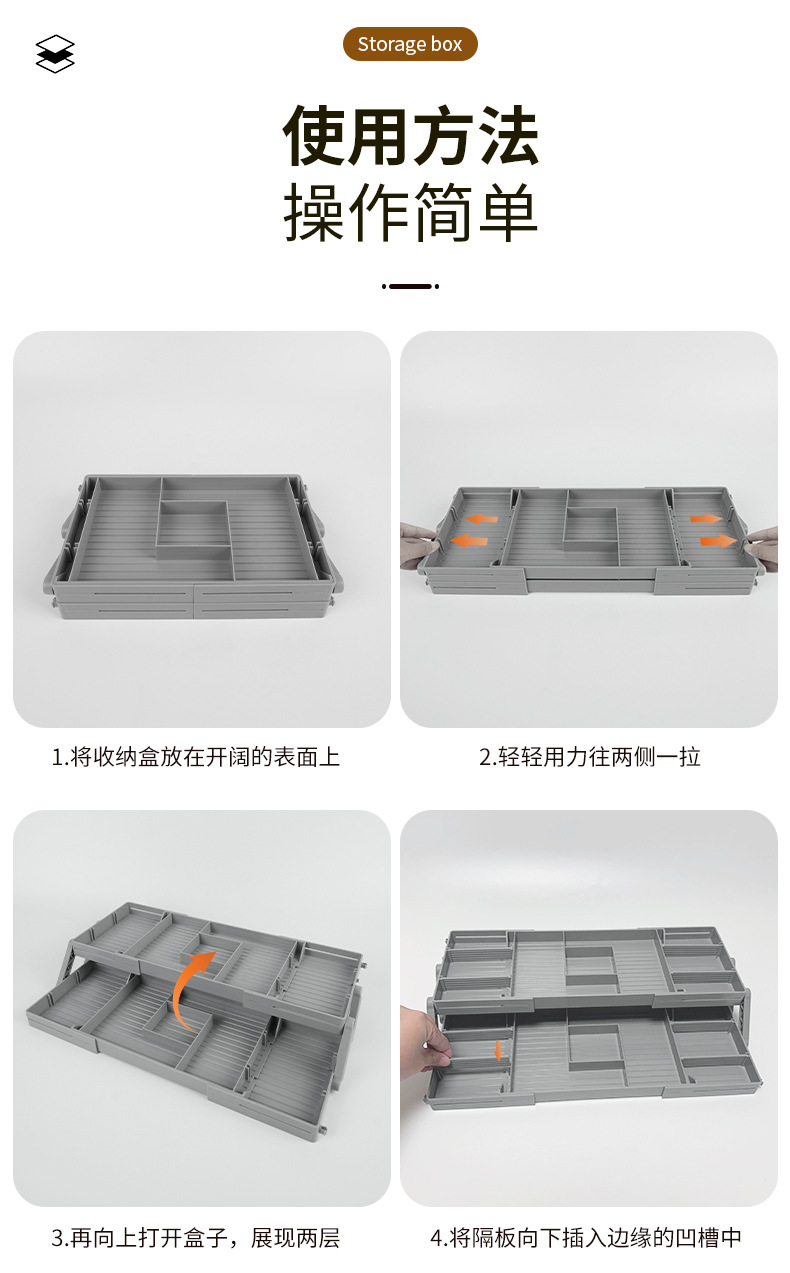 Storage box

使用方法
操作简单

1.将收纳盒放在开阔的表面上

2.轻轻用力往两侧一拉

3.再向上打开盒子，展现两层

4.将隔板向下插入边缘的凹槽中