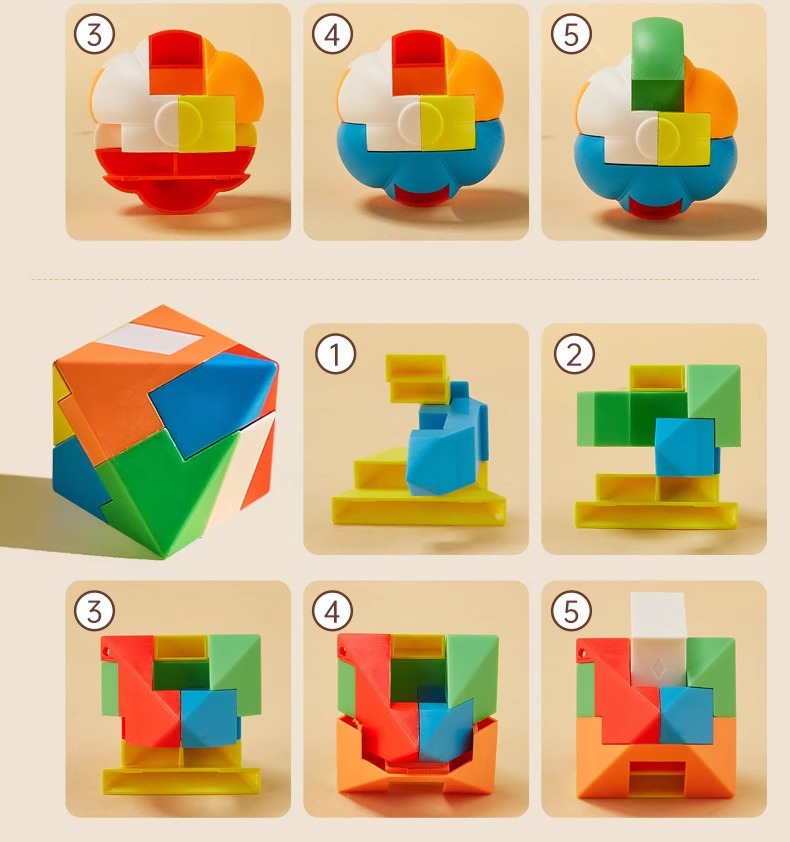 3

4

5

1

2

3

4

5