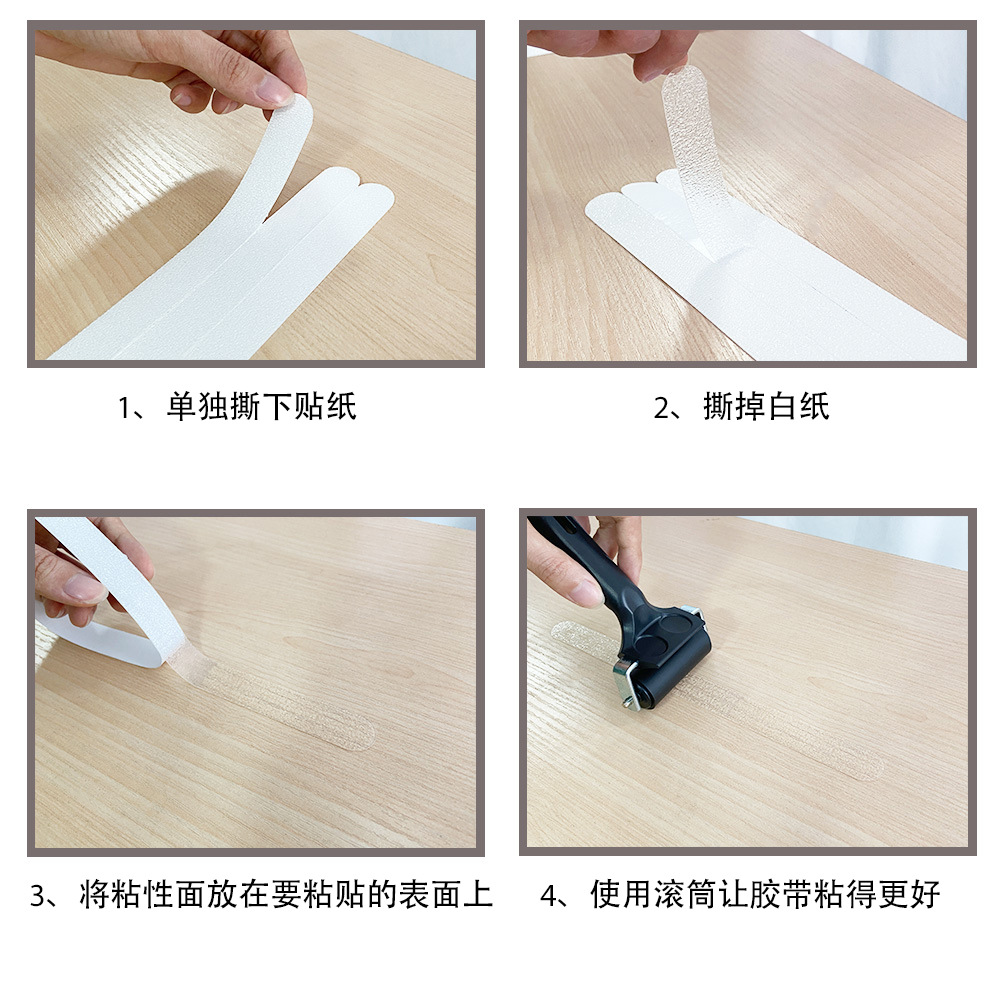 1、单独撕下贴纸

2、撕掉白纸

3、将粘性面放在要粘贴的表面上

4、使用滚筒让胶带粘得更好