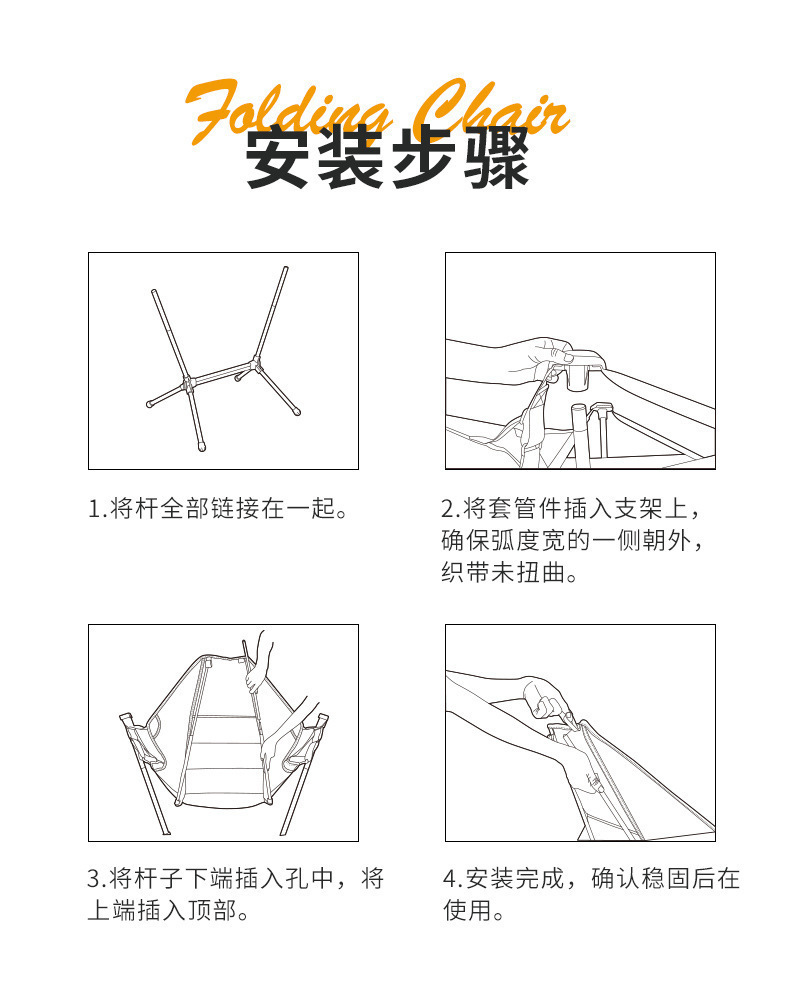 Folding Chair
安装步骤

1.将杆全部链接在一起。

2.将套管件插入支架上，确保弧度宽的一侧朝外，织带未扭曲。

3.将杆子下端插入孔中，将上端插入顶部。

4.安装完成，确认稳固后在使用。