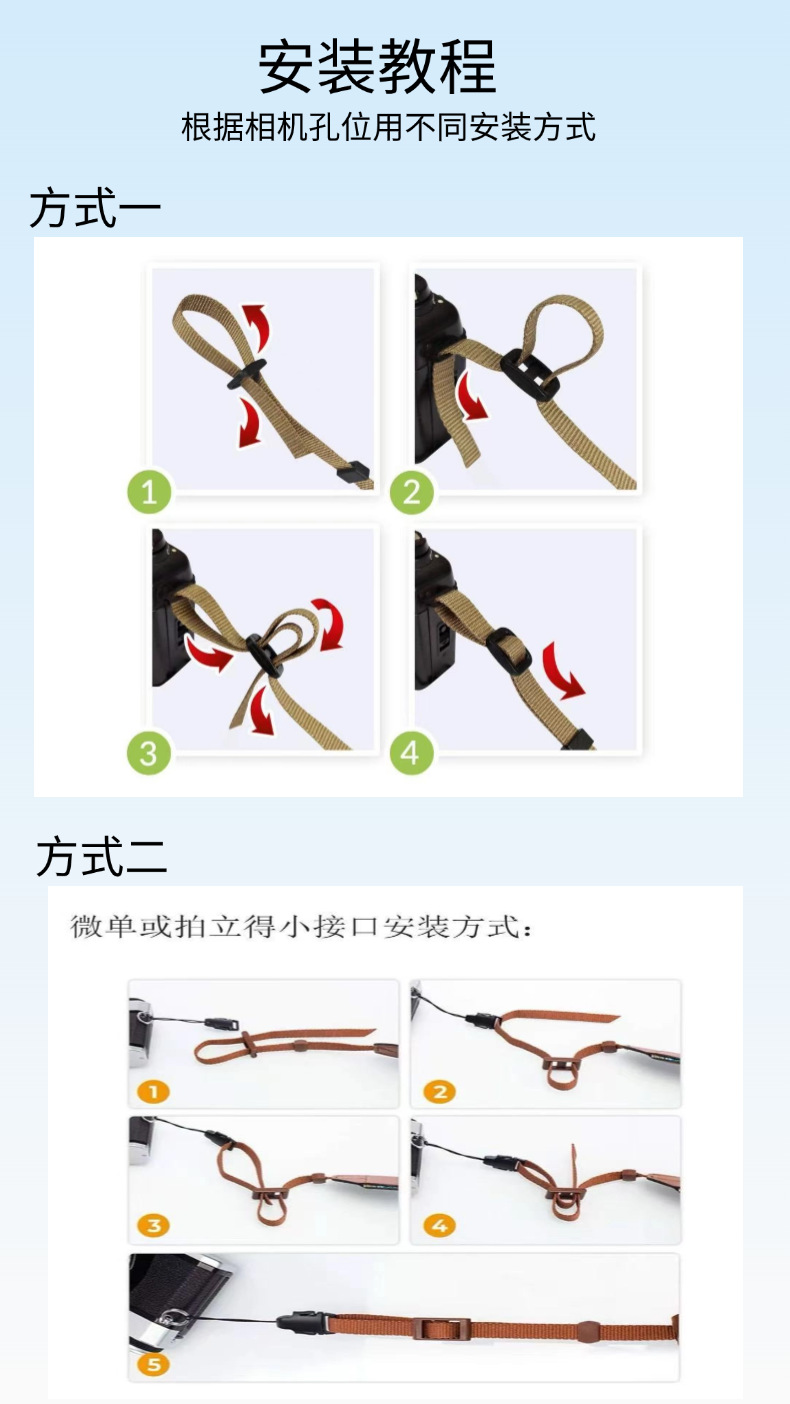 安装教程
根据相机孔位用不同安装方式

方式一

1
2
3
4

方式二

微单或拍立得小接口安装方式：

1
2
3
4
5