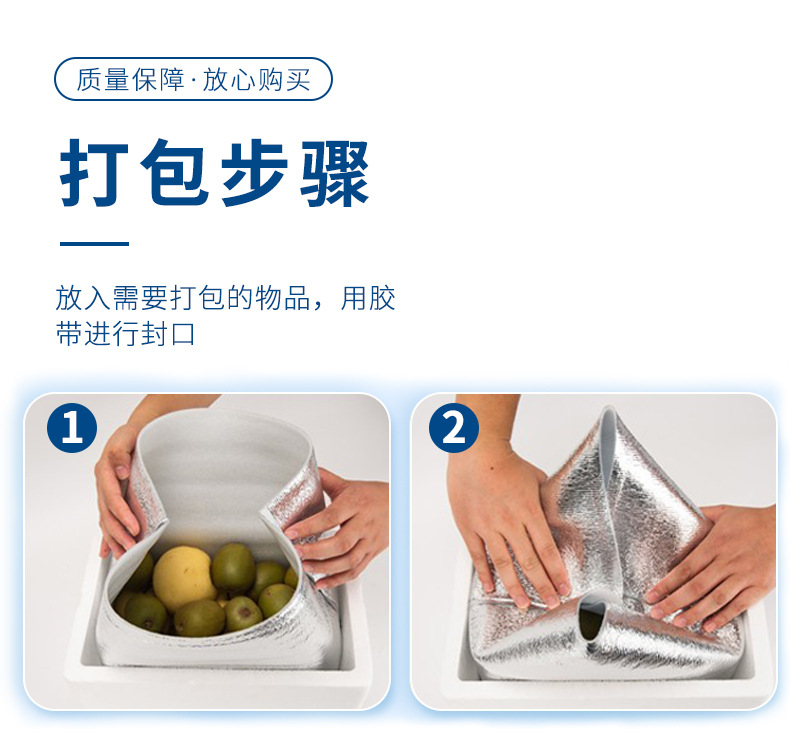 质量保障·放心购买

打包步骤

放入需要打包的物品，用胶带进行封口

1

2