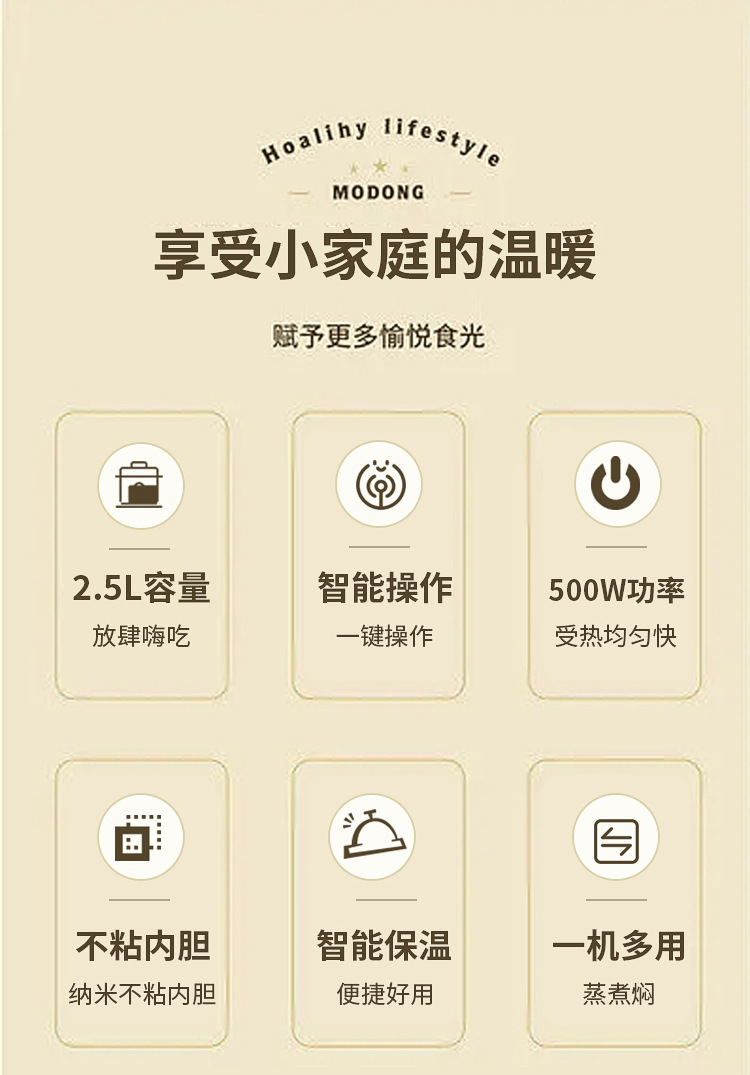 Hoalihy lifestyle

MODONG

享受小家庭的温暖

赋予更多愉悦食光

2.5L容量

放肆嗨吃

智能操作

一键操作

500W功率

受热均匀快

不粘内胆

纳米不粘内胆

智能保温

便捷好用

一机多用

蒸煮焖