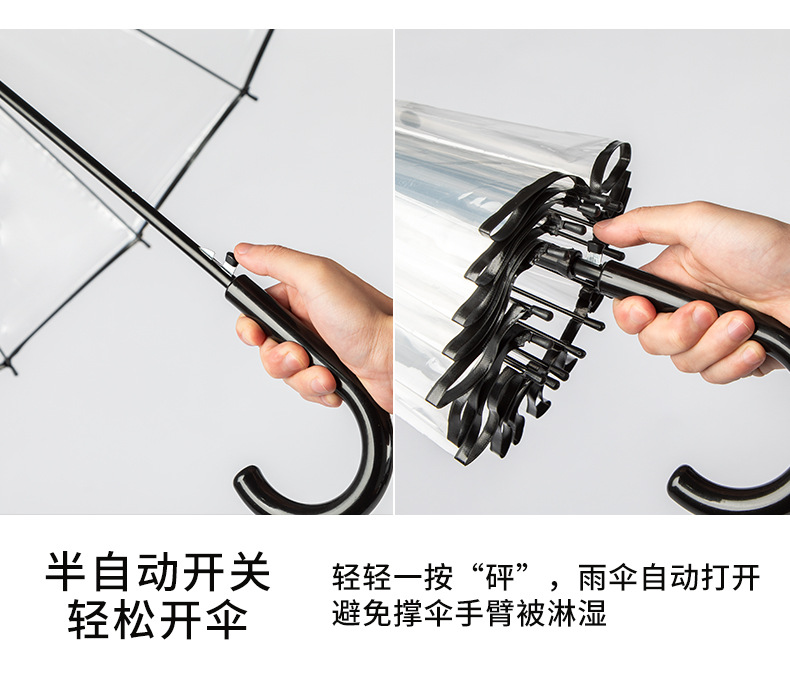 半自动开关
轻松开伞

轻轻一按“砰”，雨伞自动打开
避免撑伞手臂被淋湿