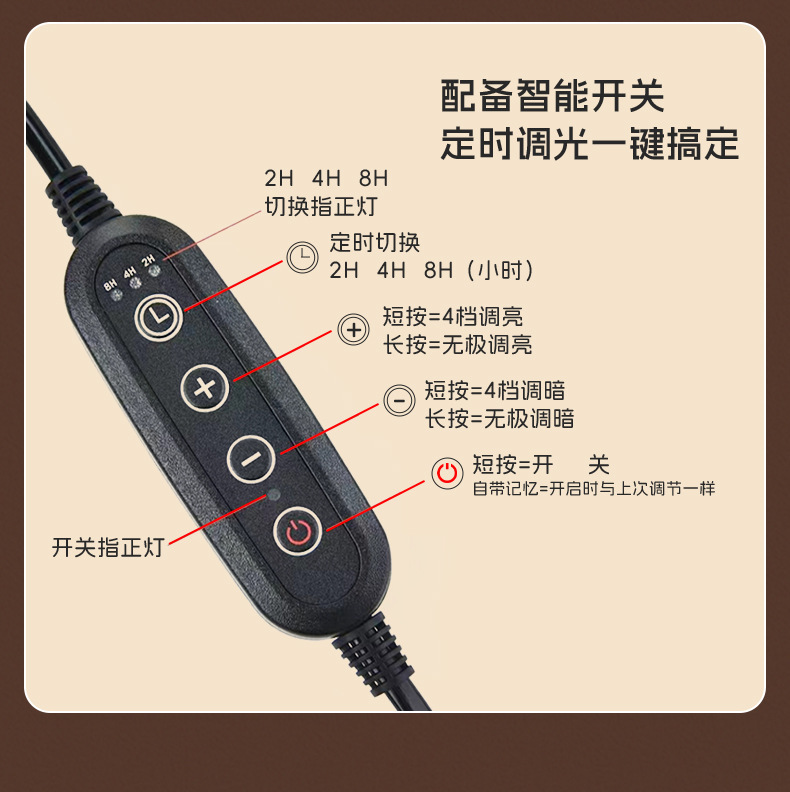 配备智能开关
定时调光一键搞定

2H 4H 8H
切换指正灯

8H 4H 2H

定时切换
2H 4H 8H（小时）

短按=4档调亮
长按=无极调亮

短按=4档调暗
长按=无极调暗

短按=开 关
自带记忆=开启时与上次调节一样

开关指正灯