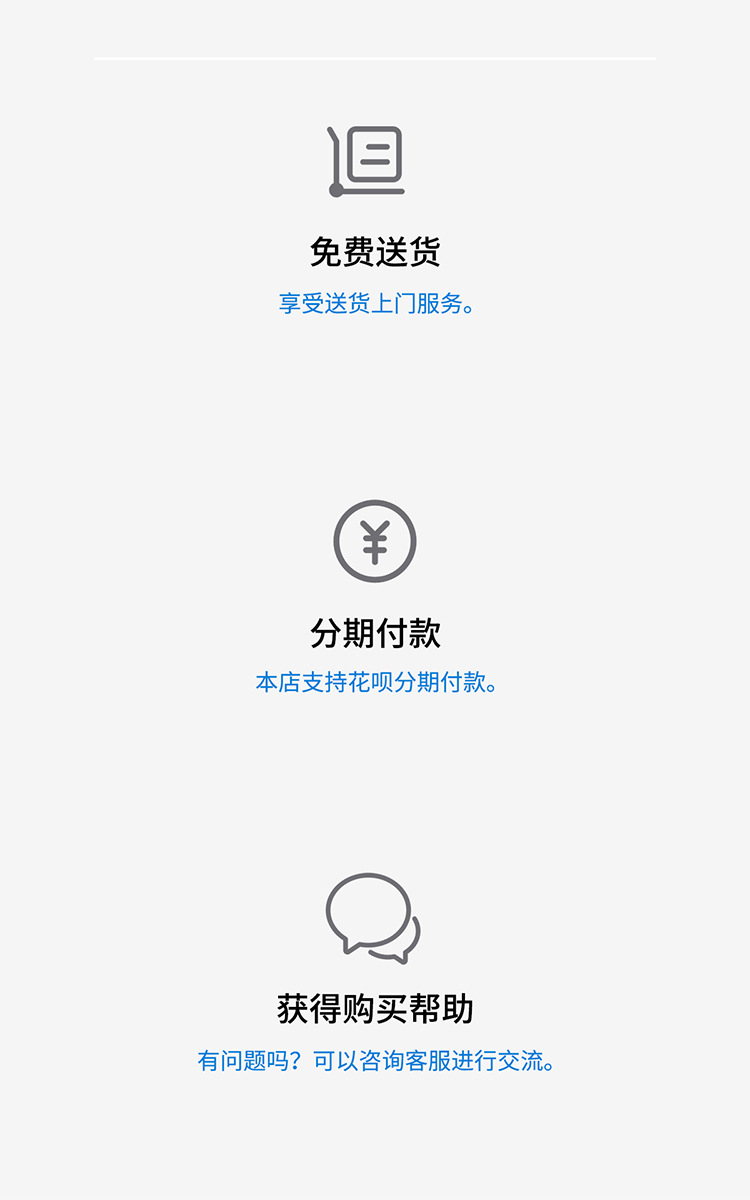 免费送货

享受送货上门服务。

分期付款

本店支持花呗分期付款。

获得购买帮助

有问题吗？可以咨询客服进行交流。