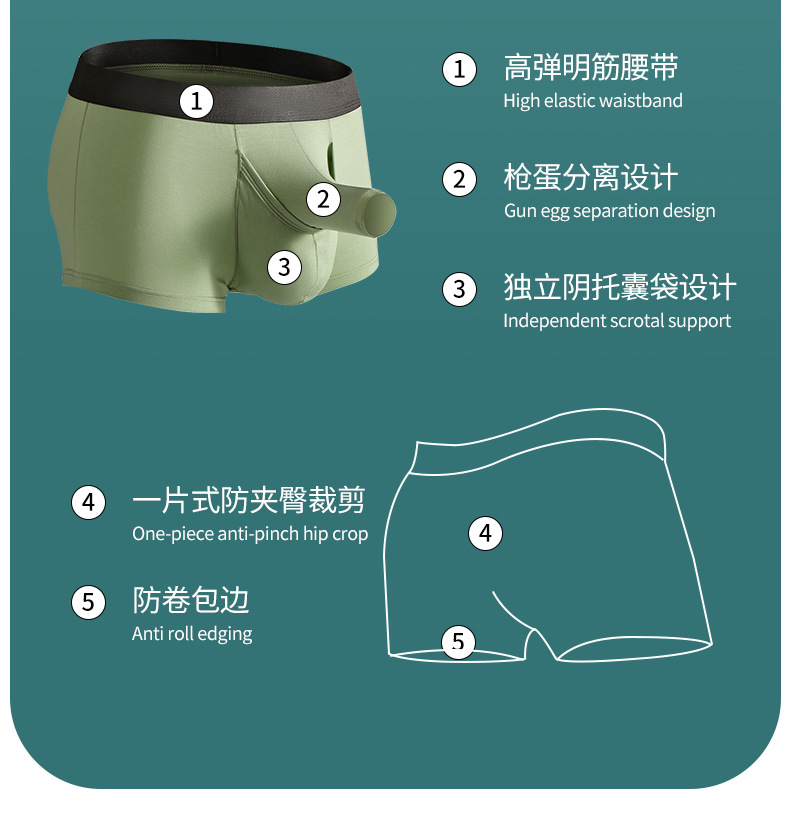 1

2

3

1 高弹明筋腰带
High elastic waistband

2 枪蛋分离设计
Gun egg separation design

3 独立阴托囊袋设计
Independent scrotal support

4 一片式防夹臀裁剪
One-piece anti-pinch hip crop

5 防卷包边
Anti roll edging

4

5