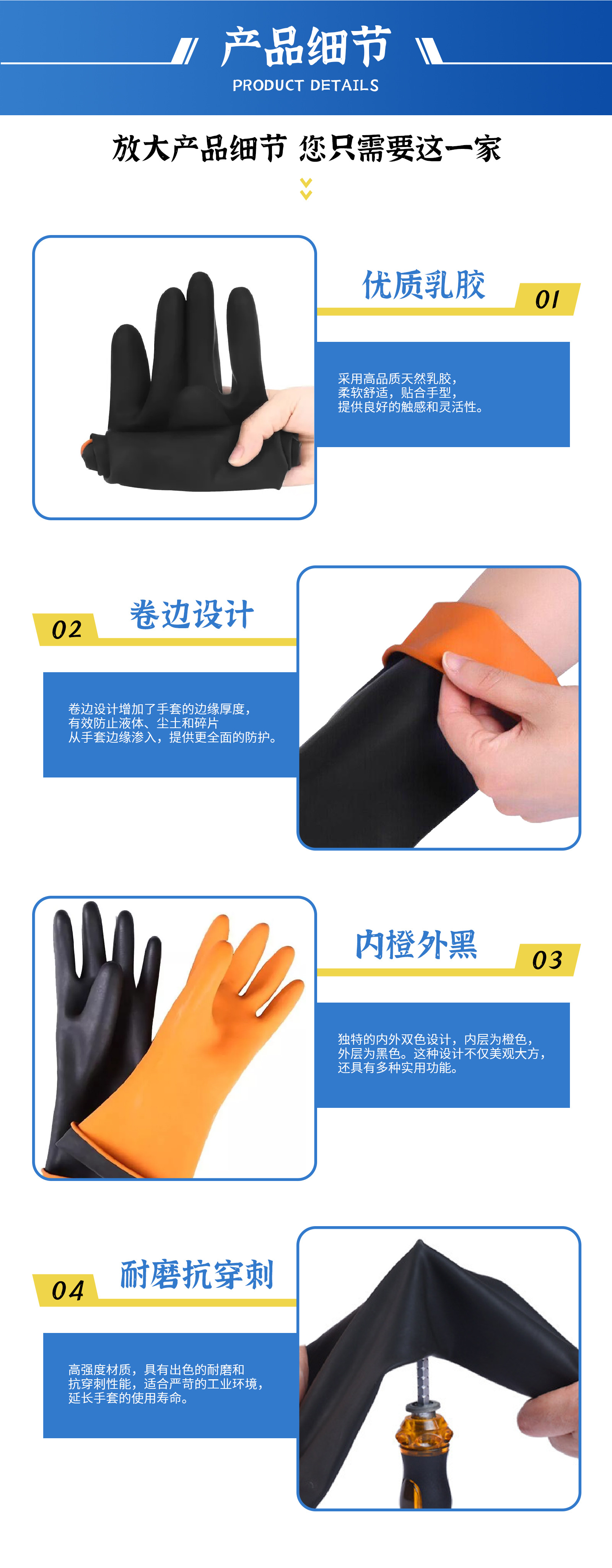 产品细节
PRODUCT DETAILS

放大产品细节 您只需要这一家

优质乳胶
01

采用高品质天然乳胶，柔软舒适，贴合手型，提供良好的触感和灵活性。

02
卷边设计

卷边设计增加了手套的边缘厚度，有效防止液体、尘土和碎片从手套边缘渗入，提供更全面的防护。

内橙外黑
03

独特的内外双色设计，内层为橙色，外层为黑色。这种设计不仅美观大方，还具有多种实用功能。

04
耐磨抗穿刺

高强度材质，具有出色的耐磨和抗穿刺性能，适合严苛的工业环境，延长手套的使用寿命。