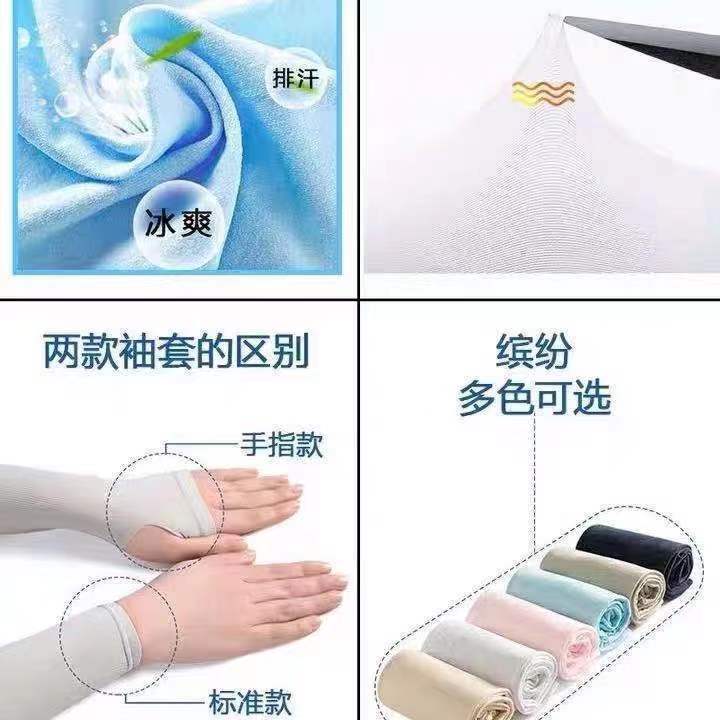 排汗

冰爽

两款袖套的区别

手指款

标准款

缤纷
多色可选