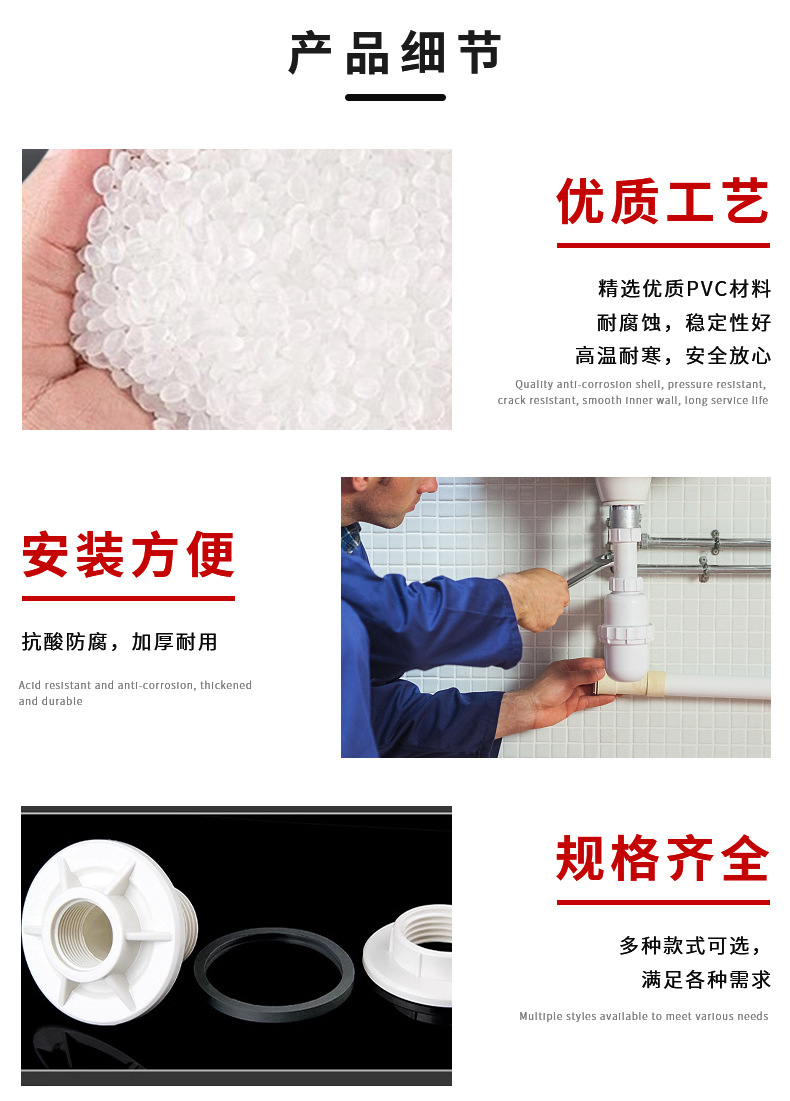 产品细节

优质工艺

精选优质PVC材料
耐腐蚀，稳定性好
高温耐寒，安全放心

Quality anti-corrosion shell, pressure resistant, crack resistant, smooth inner wall, long service life

安装方便

抗酸防腐，加厚耐用

Acid resistant and anti-corrosion, thickened and durable

规格齐全

多种款式可选，
满足各种需求

Multiple styles available to meet various needs