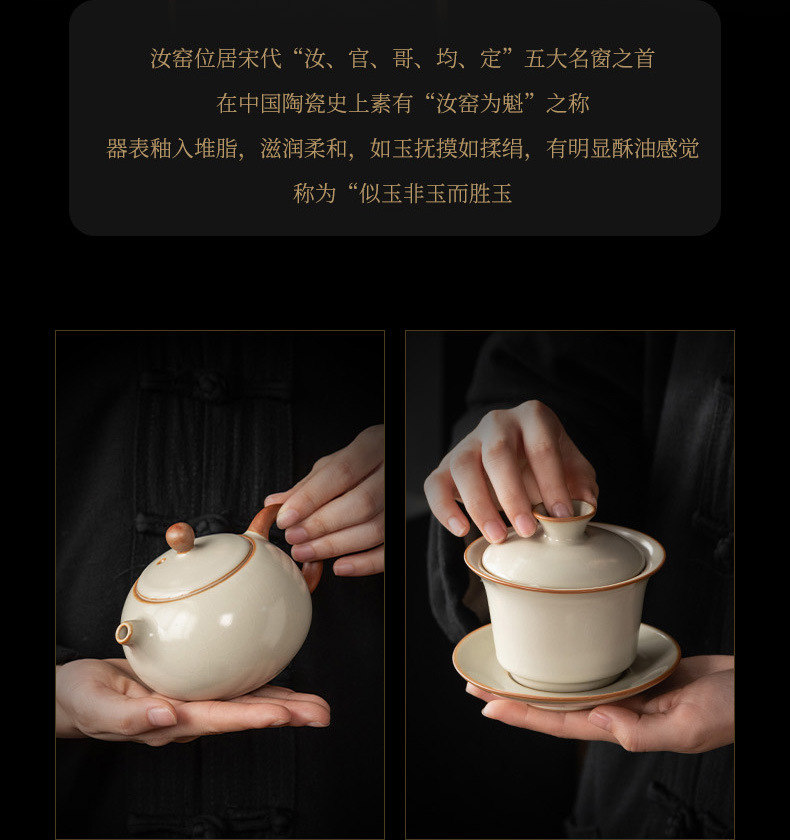 汝窑位居宋代“汝、官、哥、均、定”五大名窗之首

在中国陶瓷史上素有“汝窑为魁”之称

器表釉入堆脂，滋润柔和，如玉抚摸如揉绢，有明显酥油感觉

称为“似玉非玉而胜玉