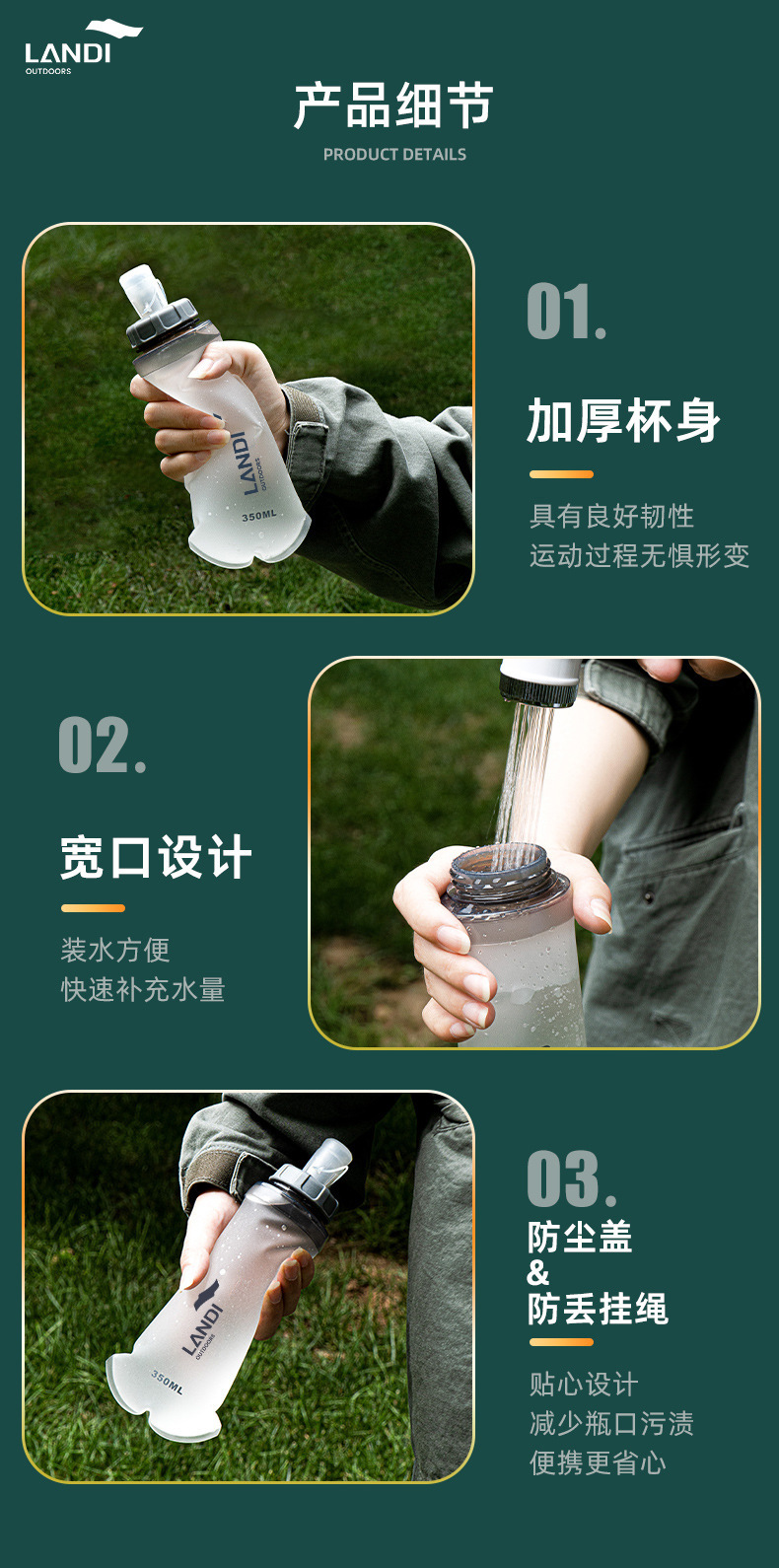 LANDI
OUTDOORS

产品细节
PRODUCT DETAILS

LANDI
OUTDOORS
350ML

01.

加厚杯身

具有良好韧性
运动过程无惧形变

02.

宽口设计

装水方便
快速补充水量

LANDI
OUTDOORS
350ML

03.
防尘盖
&
防丢挂绳

贴心设计
减少瓶口污渍
便携更省心