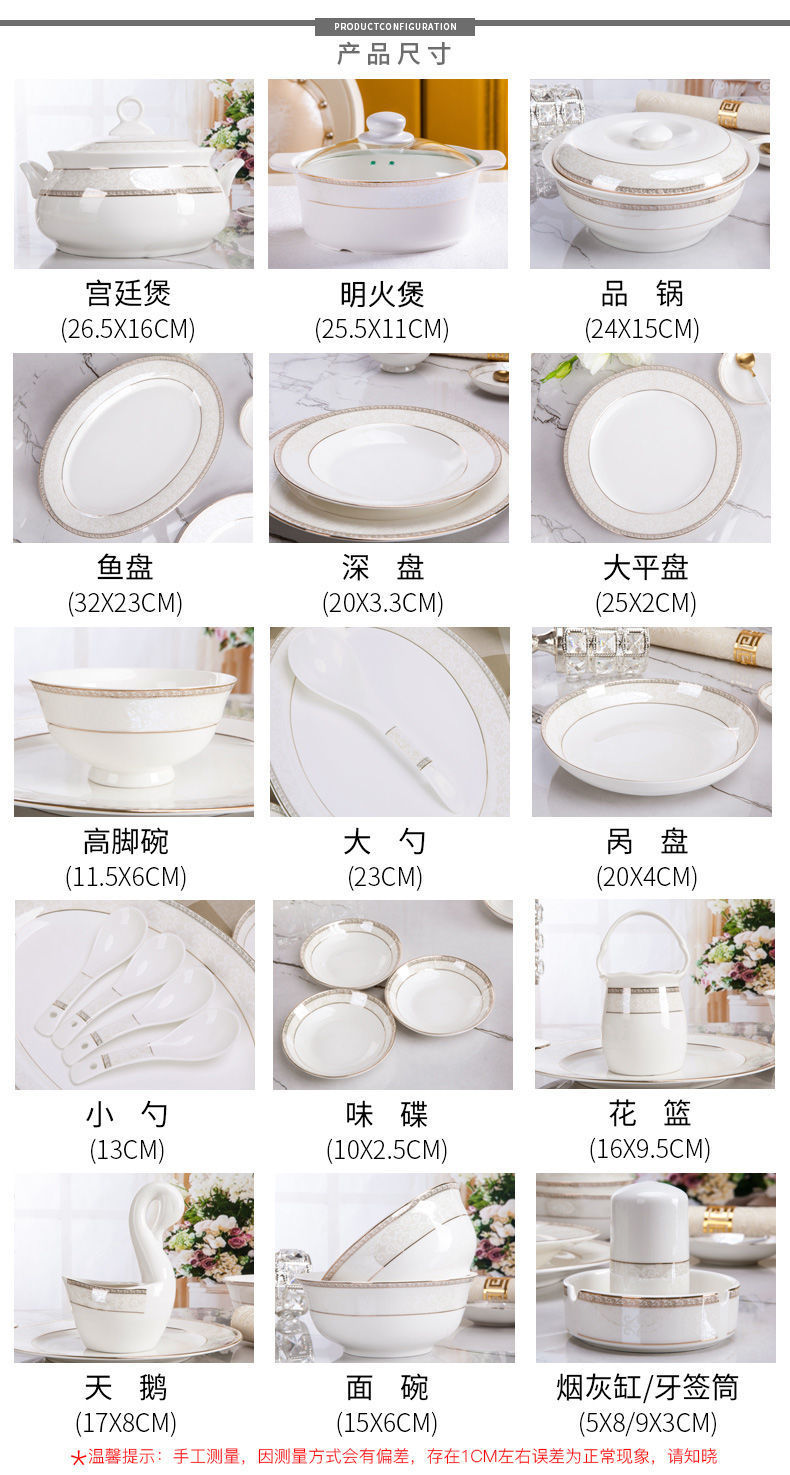 PRODUCTCONFIGURATION
产品尺寸

宫廷煲
(26.5X16CM)

明火煲
(25.5X11CM)

品 锅
(24X15CM)

鱼盘
(32X23CM)

深 盘
(20X3.3CM)

大平盘
(25X2CM)

高脚碗
(11.5X6CM)

大 勺
(23CM)

呙 盘
(20X4CM)

小 勺
(13CM)

味 碟
(10X2.5CM)

花 篮
(16X9.5CM)

天 鹅
(17X8CM)

面 碗
(15X6CM)

烟灰缸/牙签筒
(5X8/9X3CM)

★温馨提示：手工测量，因测量方式会有偏差，存在1CM左右误差为正常现象，请知晓