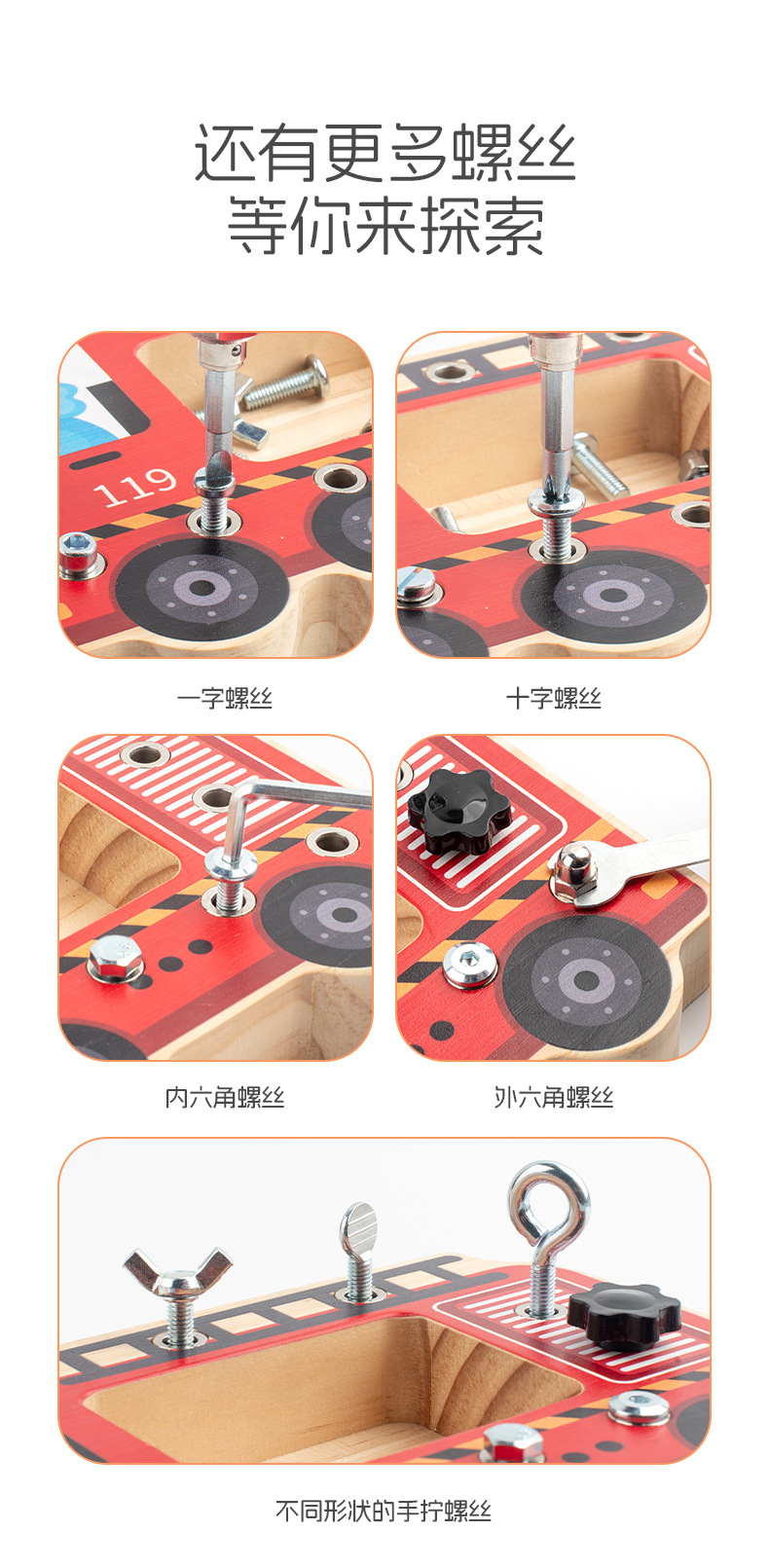 还有更多螺丝
等你来探索

119

一字螺丝

十字螺丝

内六角螺丝

外六角螺丝

不同形状的手拧螺丝