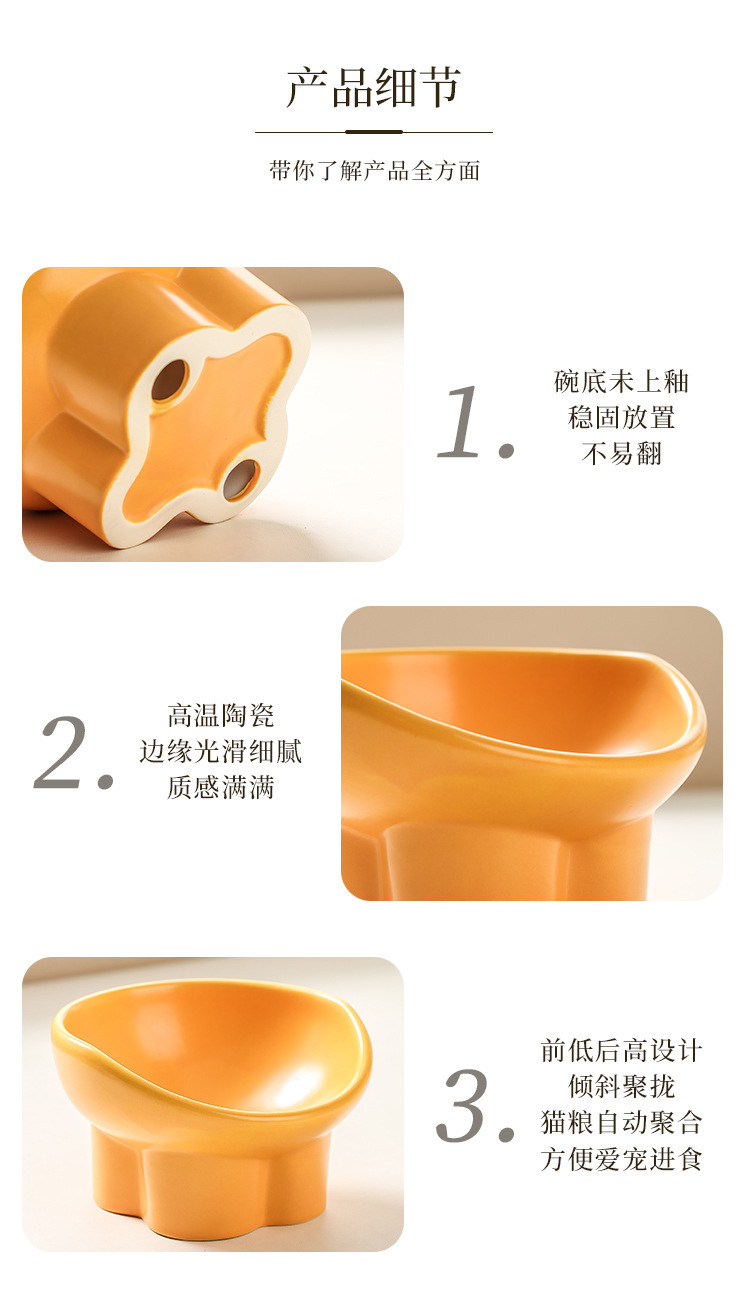 产品细节

带你了解产品全方面

1.

碗底未上釉
稳固放置
不易翻

2.

高温陶瓷
边缘光滑细腻
质感满满

3.

前低后高设计
倾斜聚拢
猫粮自动聚合
方便爱宠进食