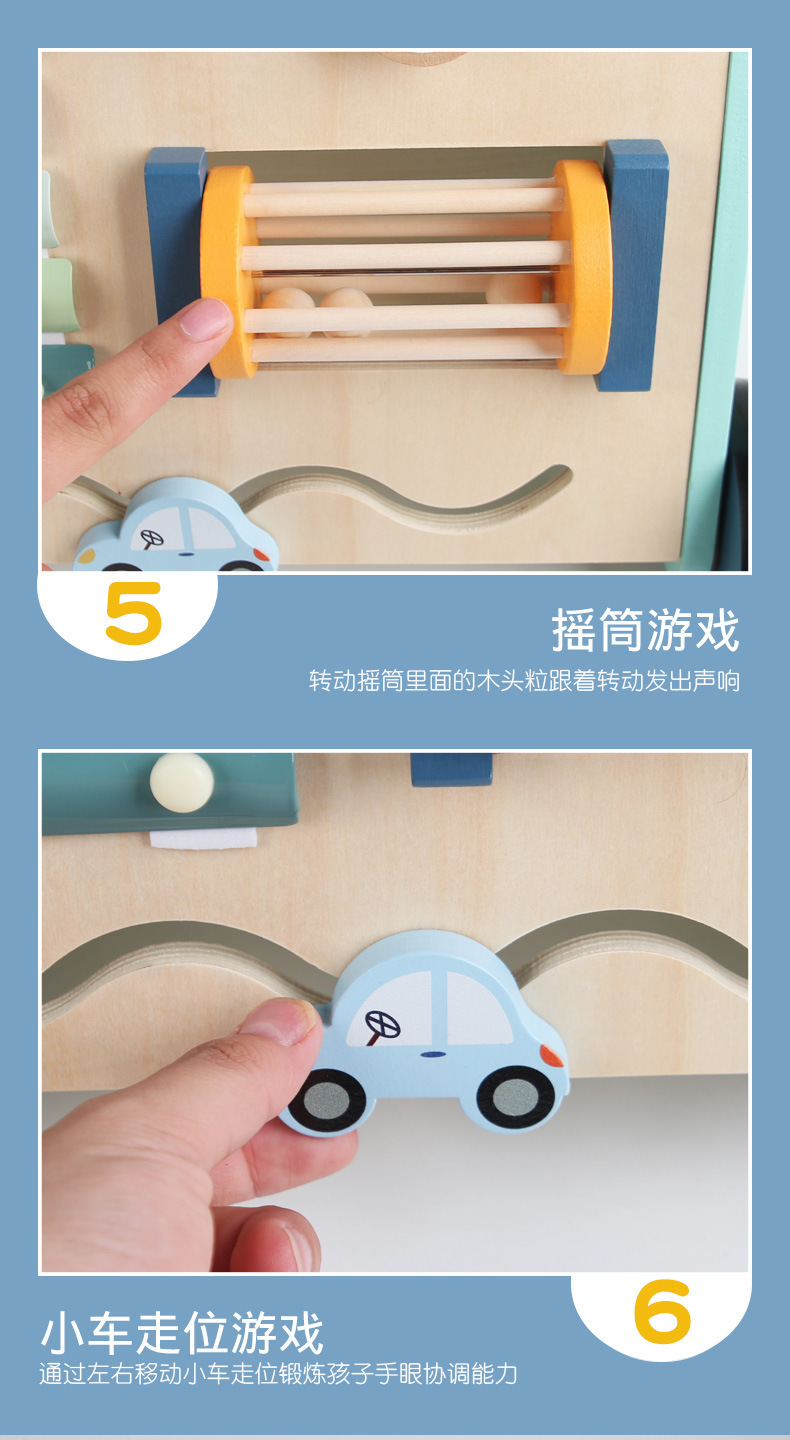 5

摇筒游戏

转动摇筒里面的木头粒跟着转动发出声响

6

小车走位游戏

通过左右移动小车走位锻炼孩子手眼协调能力