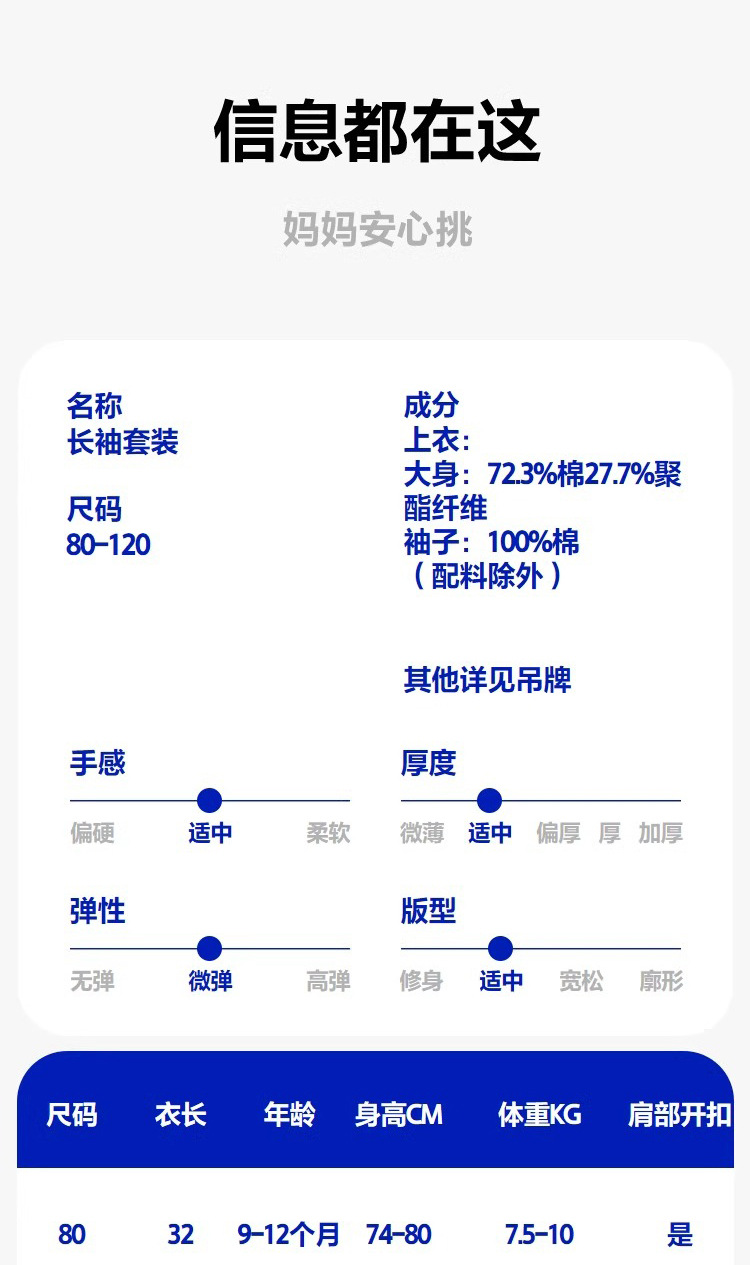 信息都在这

妈妈安心挑

名称
长袖套装

尺码
80-120

成分
上衣:
大身:72.3%棉27.7%聚酯纤维
袖子:100%棉
(配料除外)

其他详见吊牌

手感
偏硬 适中 柔软

厚度
微薄 适中 偏厚 厚 加厚

弹性
无弹 微弹 高弹

版型
修身 适中 宽松 廓形

| 尺码 | 衣长 | 年龄 | 身高CM | 体重KG | 肩部开扣 |
|---|---|---|---|---|---|
| 80 | 32 | 9-12个月 | 74-80 | 7.5-10 | 是 |