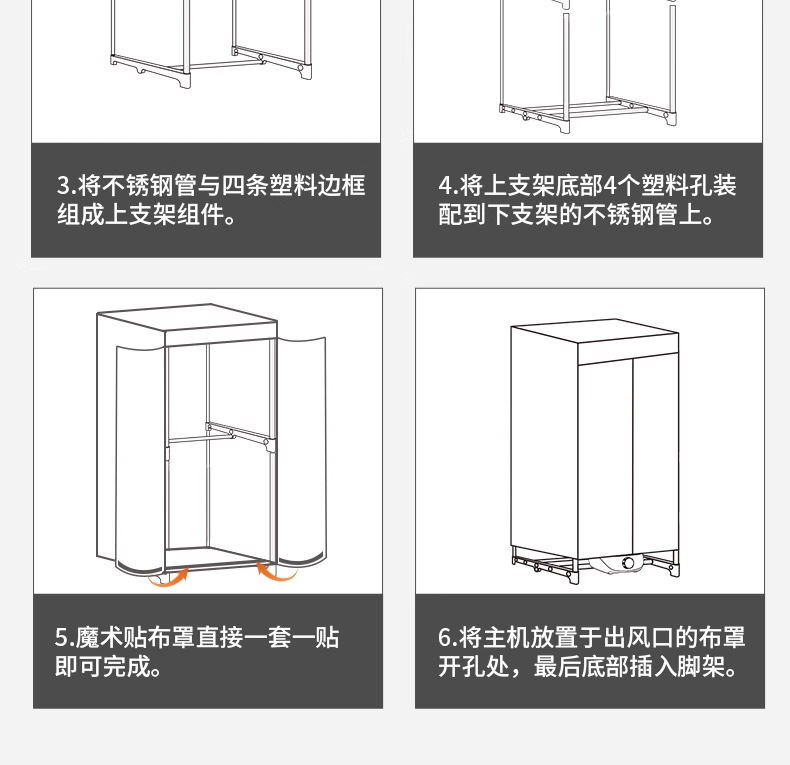 3.将不锈钢管与四条塑料边框组成上支架组件。

4.将上支架底部4个塑料孔装配到下支架的不锈钢管上。

5.魔术贴布罩直接一套一贴即可完成。

6.将主机放置于出风口的布罩开孔处，最后底部插入脚架。